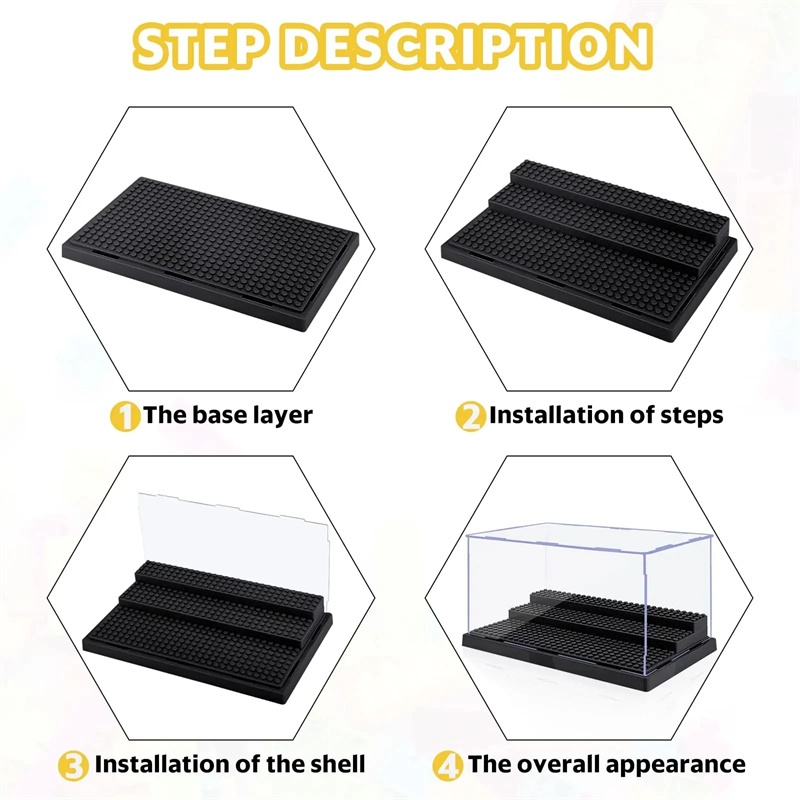 STEP DESCRIPTION

1 The base layer

2 Installation of steps

3 Installation of the shell

4 The overall appearance