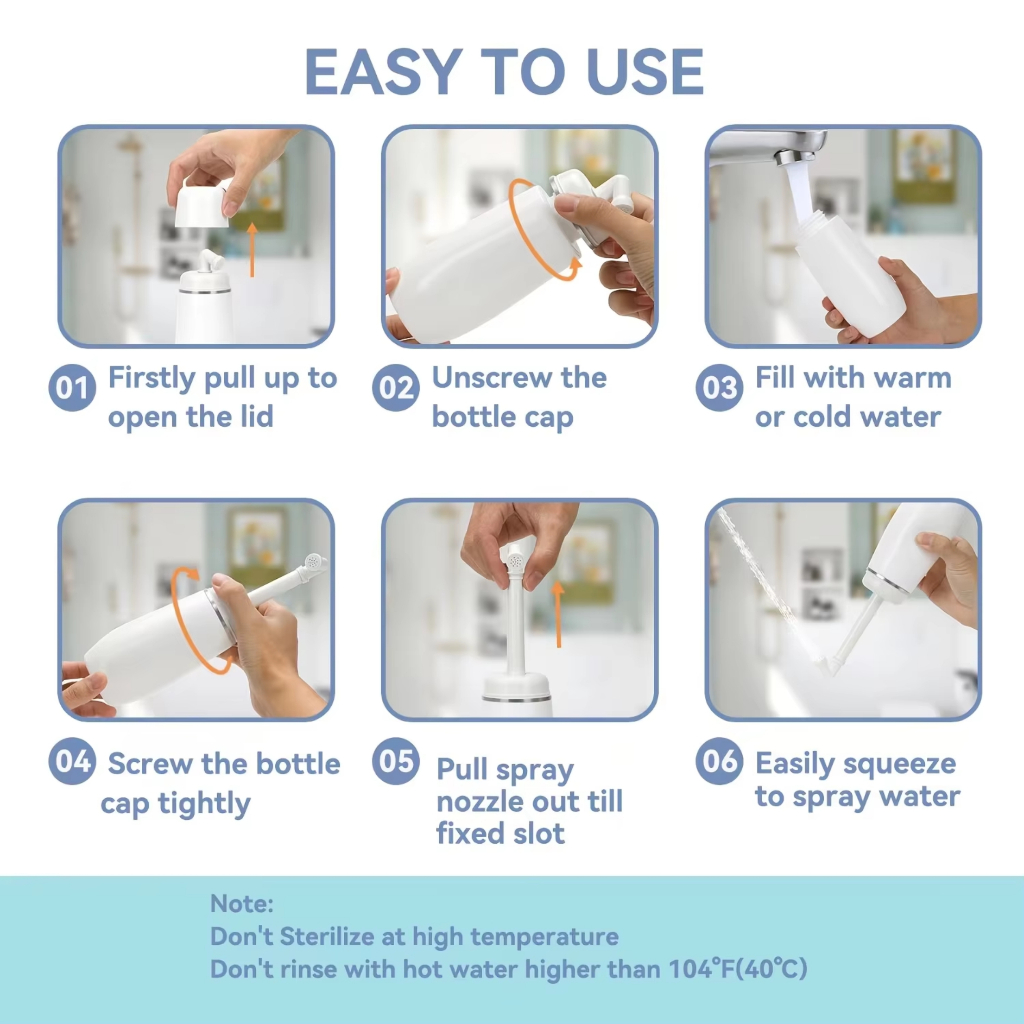 EASY TO USE

01 Firstly pull up to open the lid

02 Unscrew the bottle cap

03 Fill with warm or cold water

04 Screw the bottle cap tightly

05 Pull spray nozzle out till fixed slot

06 Easily squeeze to spray water

Note:
Don't Sterilize at high temperature
Don't rinse with hot water higher than 104°F(40°C)