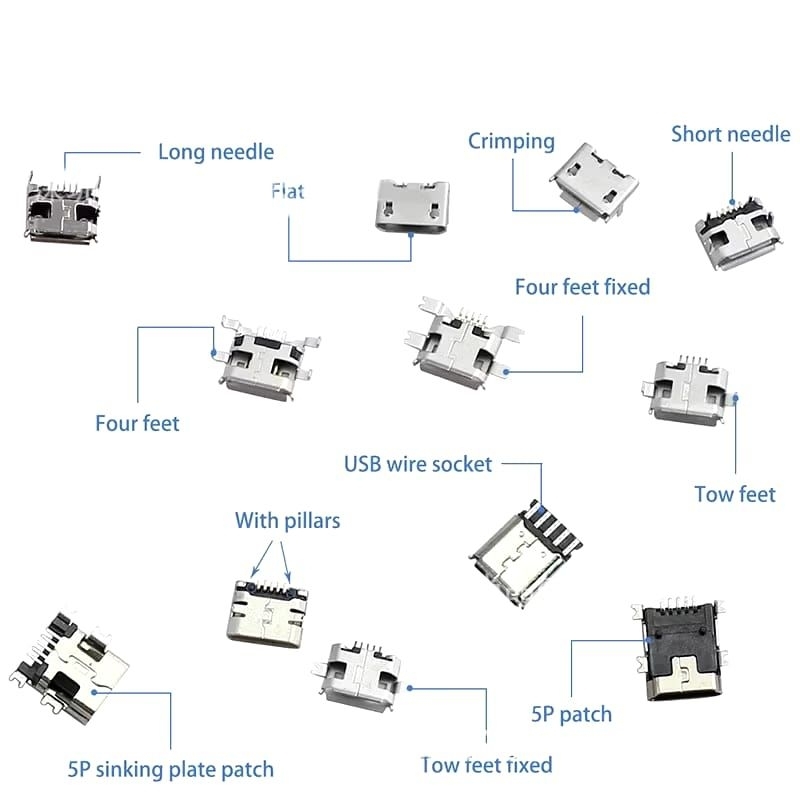 Long needle

Flat

Crimping

Short needle

Four feet fixed

Four feet

Tow feet

USB wire socket

With pillars

5P patch

5P sinking plate patch

Tow feet fixed