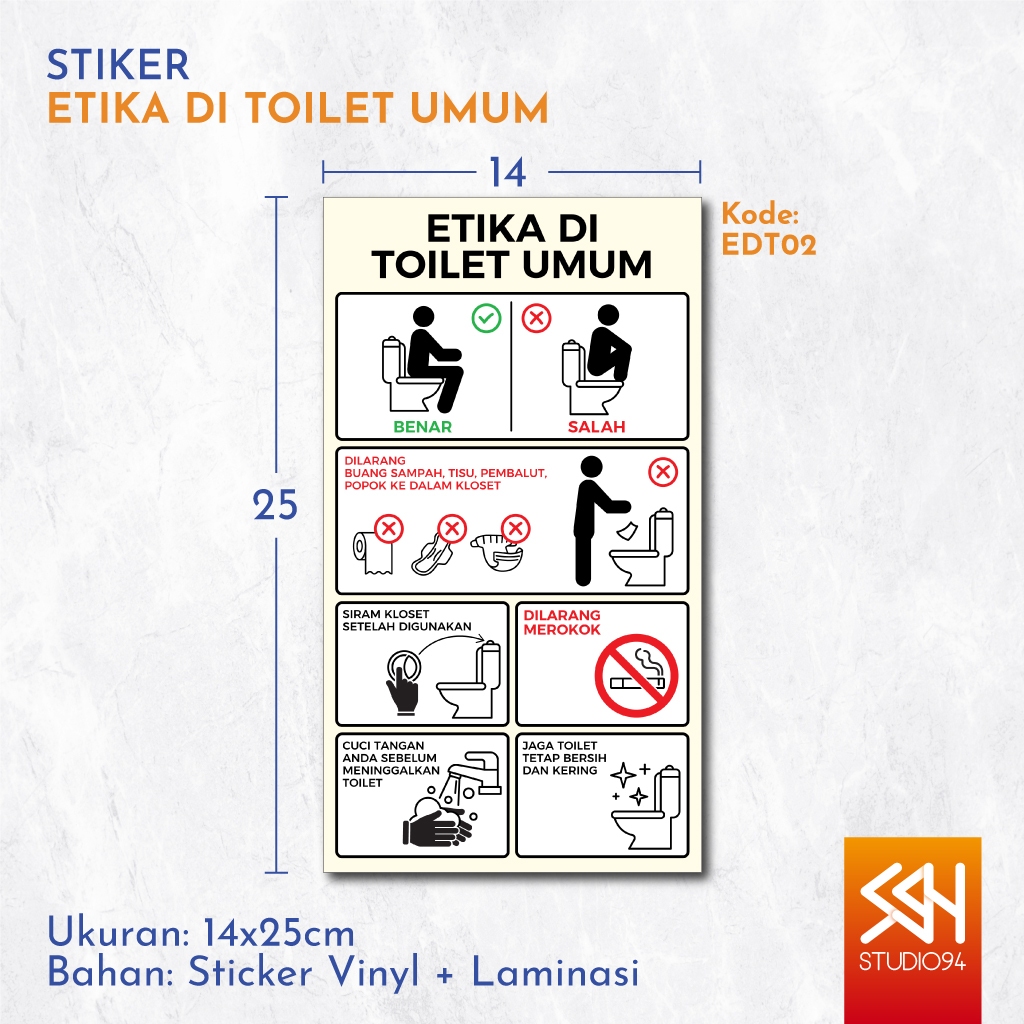 STIKER
ETIKA DI TOILET UMUM

14

25

Kode:
EDT02

ETIKA DI
TOILET UMUM

BENAR

SALAH

DILARANG
BUANG SAMPAH, TISU, PEMBALUT, POPOK KE DALAM KLOSET

SIRAM KLOSET SETELAH DIGUNAKAN

DILARANG MEROKOK

CUCI TANGAN ANDA SEBELUM MENINGGALKAN TOILET

JAGA TOILET TETAP BERSIH DAN KERING

Ukuran: 14x25cm
Bahan: Sticker Vinyl + Laminasi

STUDIO94