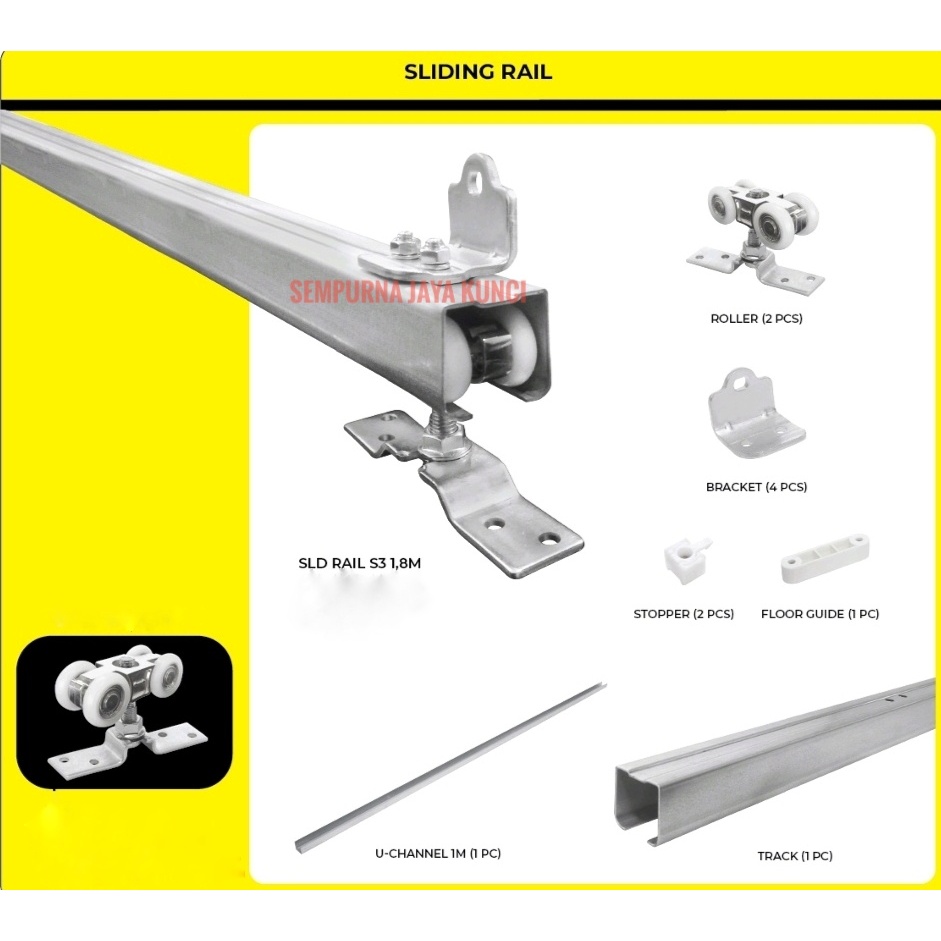 SLIDING RAIL

SEMPURNA JAYA KUNCI

ROLLER (2 PCS)

BRACKET (4 PCS)

SLD RAIL S3 1,8M

STOPPER (2 PCS)

FLOOR GUIDE (1 PC)

U-CHANNEL 1M (1 PC)

TRACK (1 PC)