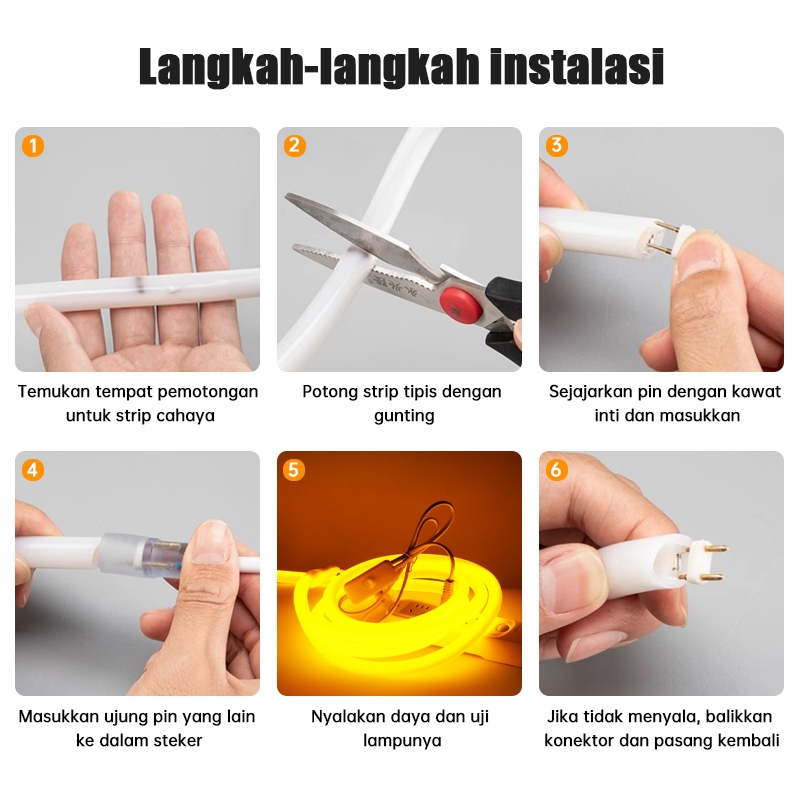 Langkah-langkah instalasi

1

Temukan tempat pemotongan untuk strip cahaya

2

Potong strip tipis dengan gunting

3

Sejajarkan pin dengan kawat inti dan masukkan

4

Masukkan ujung pin yang lain ke dalam steker

5

Nyalakan daya dan uji lampunya

6

Jika tidak menyala, balikkan konektor dan pasang kembali