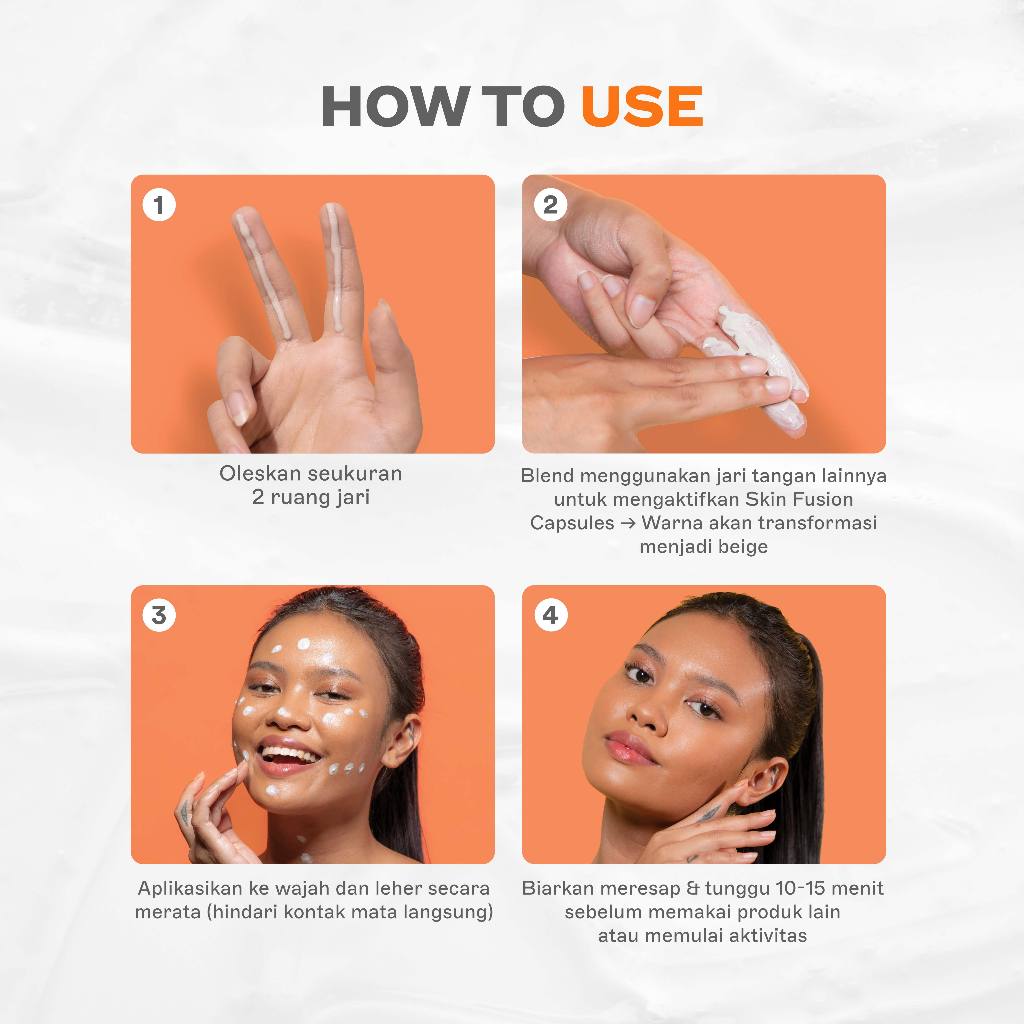 HOW TO USE

1

Oleskan seukuran 2 ruang jari

2

Blend menggunakan jari tangan lainnya untuk mengaktifkan Skin Fusion Capsules → Warna akan transformasi menjadi beige

3

Aplikasikan ke wajah dan leher secara merata (hindari kontak mata langsung)

4

Biarkan meresap & tunggu 10-15 menit sebelum memakai produk lain atau memulai aktivitas