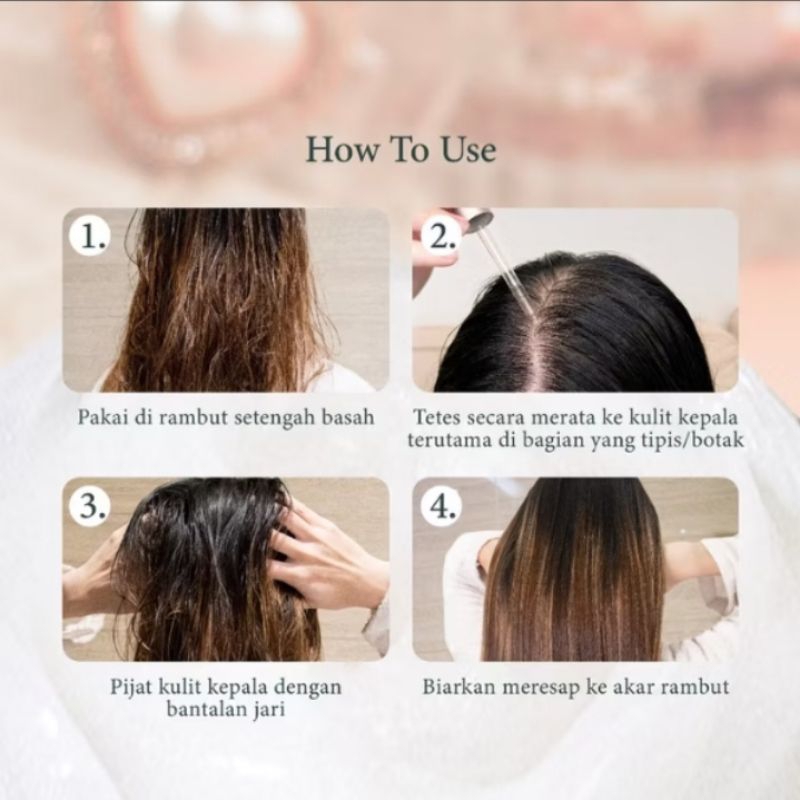 How To Use

1.

Pakai di rambut setengah basah

2.

Tetes secara merata ke kulit kepala terutama di bagian yang tipis/botak

3.

Pijat kulit kepala dengan bantalan jari

4.

Biarkan meresap ke akar rambut