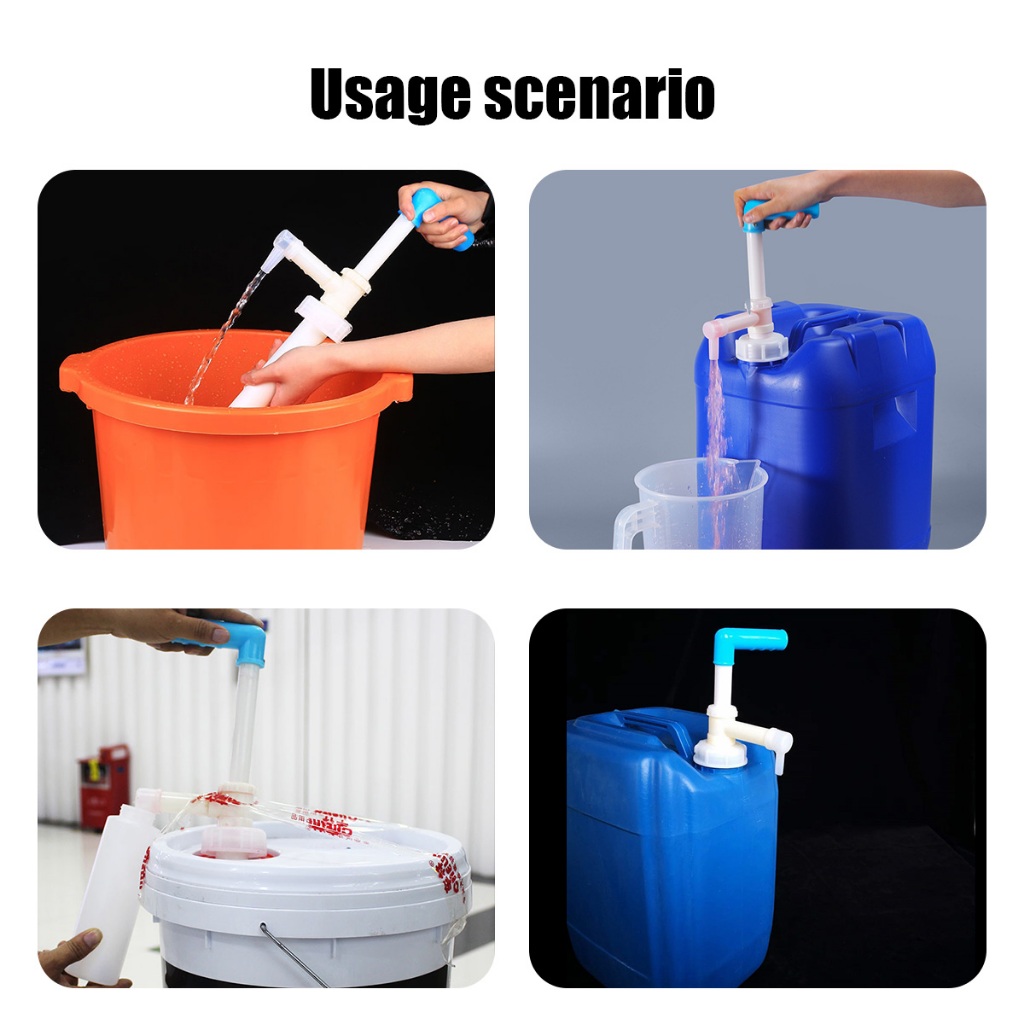 Usage scenario