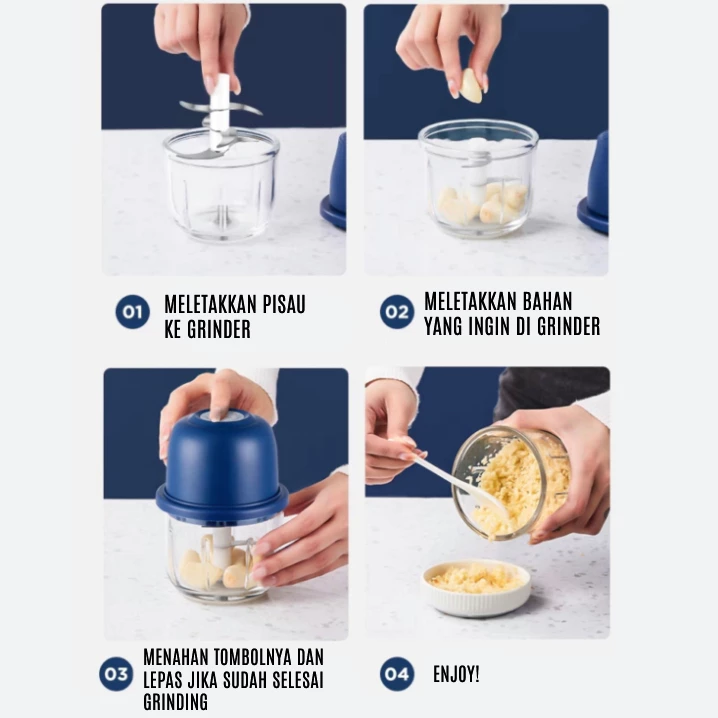 01 MELETAKKAN PISAU KE GRINDER

02 MELETAKKAN BAHAN YANG INGIN DI GRINDER

03 MENAHAN TOMBOLNYA DAN LEPAS JIKA SUDAH SELESAI GRINDING

04 ENJOY!