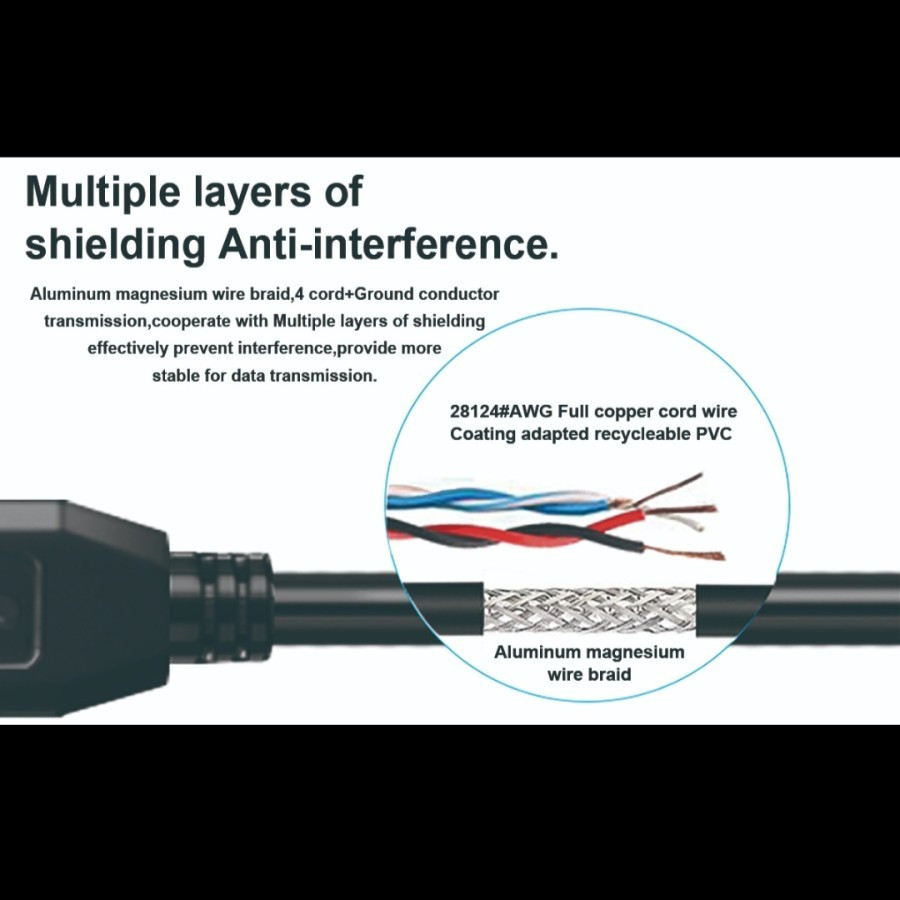 Multiple layers of shielding Anti-interference.

Aluminum magnesium wire braid,4 cord+Ground conductor transmission,cooperate with Multiple layers of shielding effectively prevent interference,provide more stable for data transmission.

28124#AWG Full copper cord wire
Coating adapted recycleable PVC

Aluminum magnesium wire braid