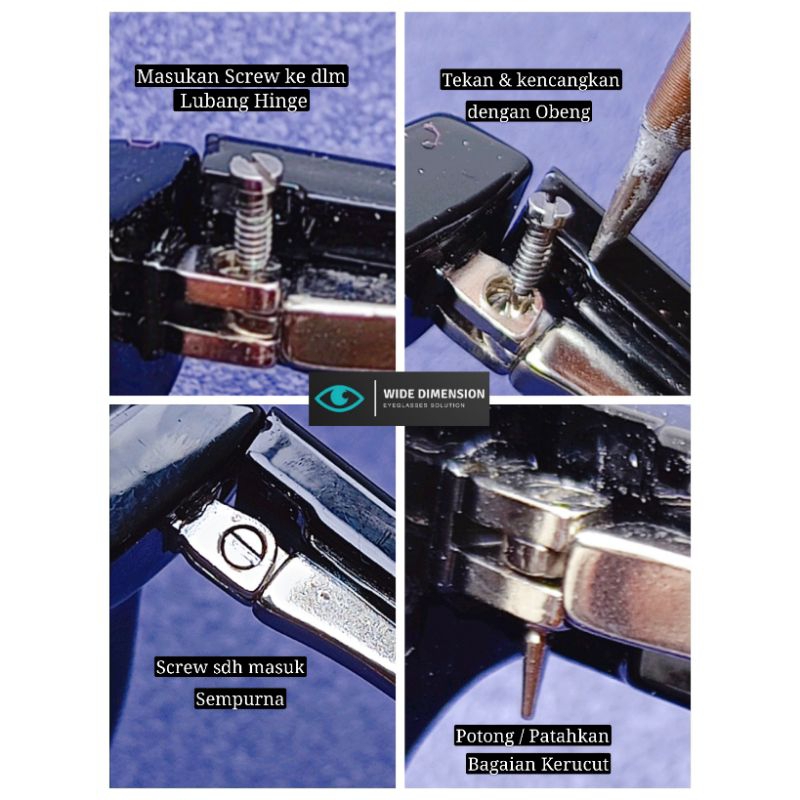 Masukan Screw ke dlm Lubang Hinge

Tekan & kencangkan dengan Obeng

WIDE DIMENSION
EYEGLASSES SOLUTION

Screw sdh masuk Sempurna

Potong / Patahkan Bagaian Kerucut