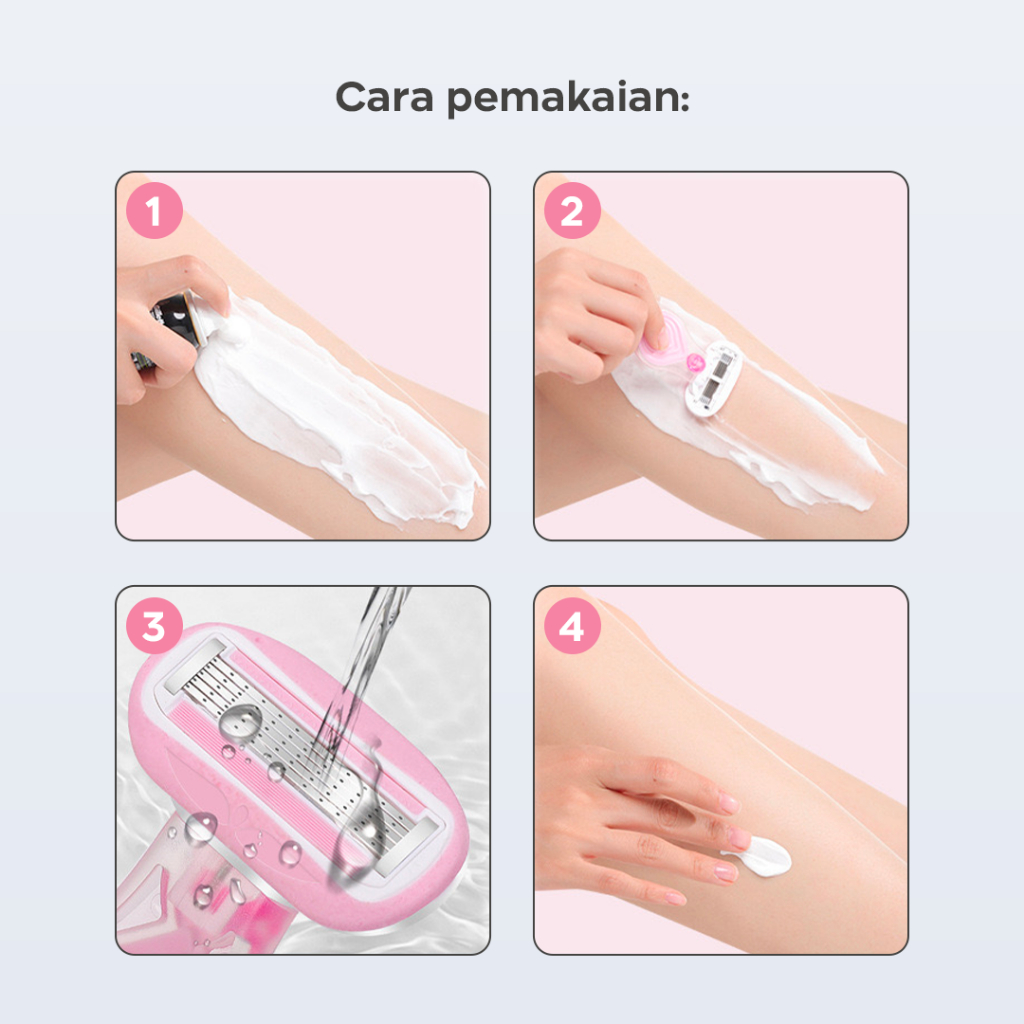 Cara pemakaian:

1

2

3

4