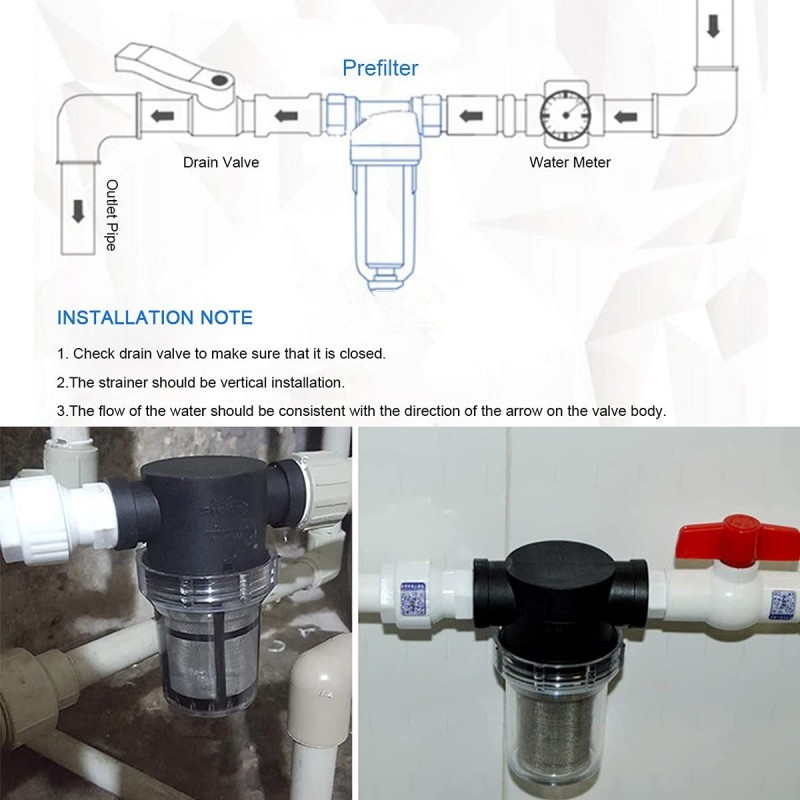 Prefilter

Drain Valve

Water Meter

Outlet Pipe

INSTALLATION NOTE

1. Check drain valve to make sure that it is closed.

2.The strainer should be vertical installation.

3.The flow of the water should be consistent with the direction of the arrow on the valve body.