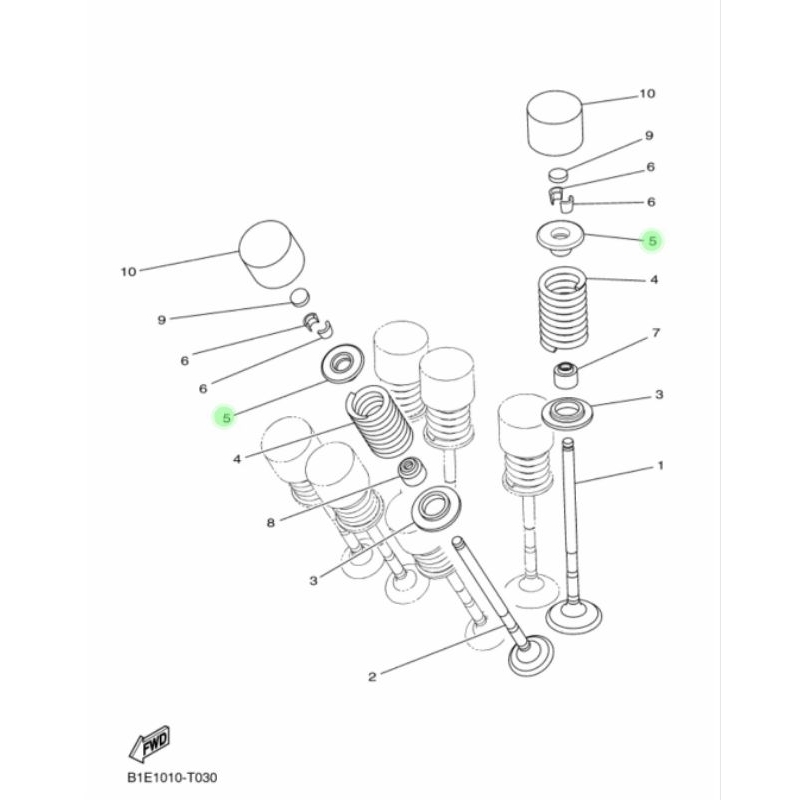 10
9
6
6
5
4
7
3
1
10
9
6
6
5
4
8
3
2
FWD
B1E1010-T030