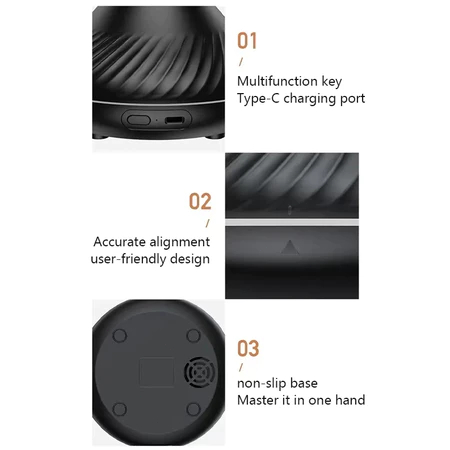 01
/
Multifunction key
Type-C charging port

02
/
Accurate alignment
user-friendly design

03
/
non-slip base
Master it in one hand