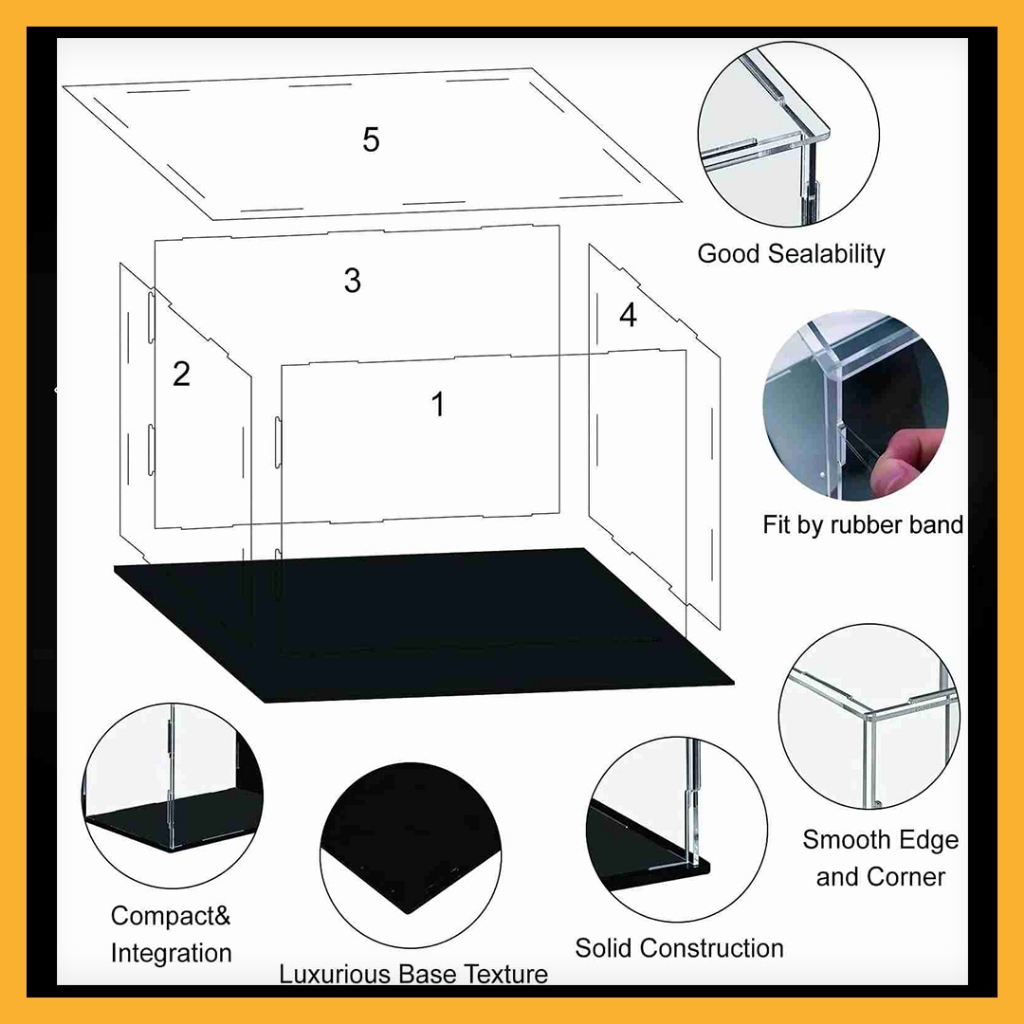 5

Good Sealability

3

4

2

1

Fit by rubber band

Smooth Edge and Corner

Compact& Integration

Luxurious Base Texture

Solid Construction