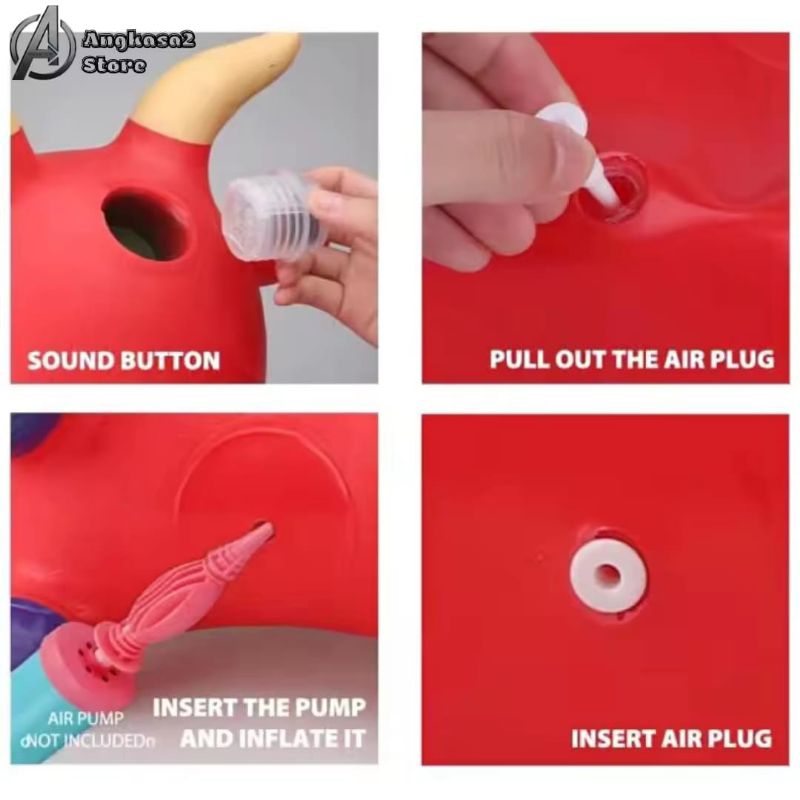 Angkasa2 Store

SOUND BUTTON

PULL OUT THE AIR PLUG

AIR PUMP
(NOT INCLUDED)

INSERT THE PUMP AND INFLATE IT

INSERT AIR PLUG