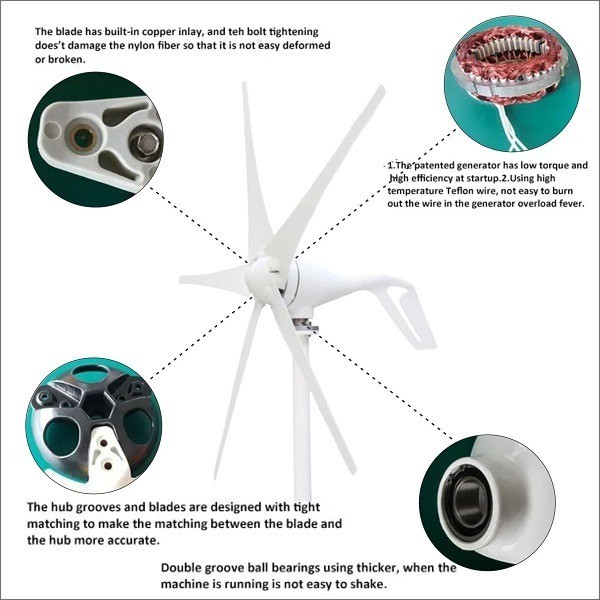 The blade has built-in copper inlay, and teh bolt tightening does't damage the nylon fiber so that it is not easy deformed or broken.

1.The patented generator has low torque and high efficiency at startup.2.Using high temperature Teflon wire, not easy to burn out the wire in the generator overload fever.

The hub grooves and blades are designed with tight matching to make the matching between the blade and the hub more accurate.

Double groove ball bearings using thicker, when the machine is running is not easy to shake.