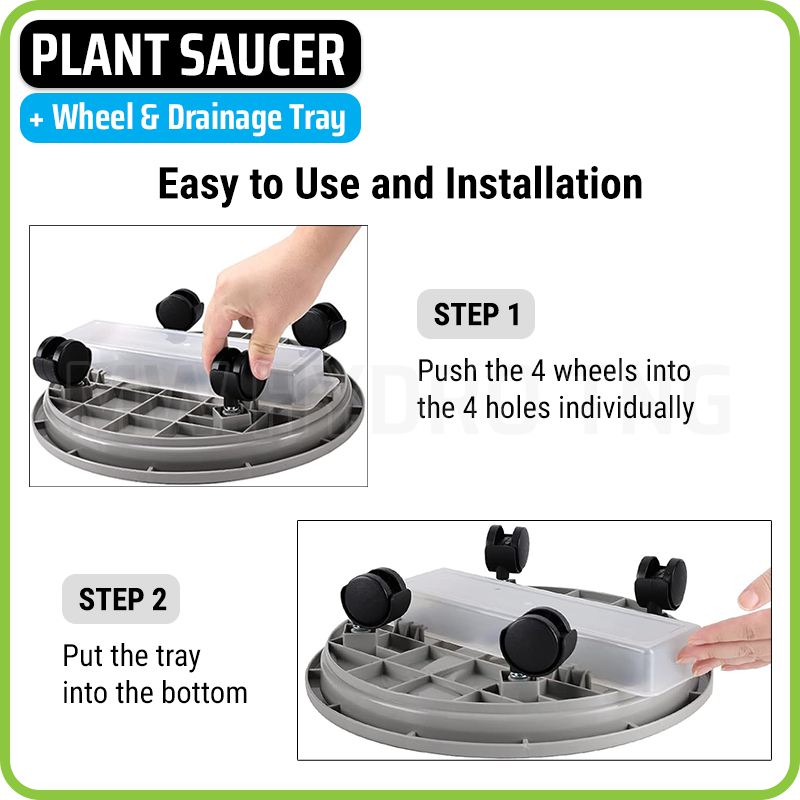 PLANT SAUCER

+ Wheel & Drainage Tray

Easy to Use and Installation

STEP 1

Push the 4 wheels into the 4 holes individually

STEP 2

Put the tray into the bottom