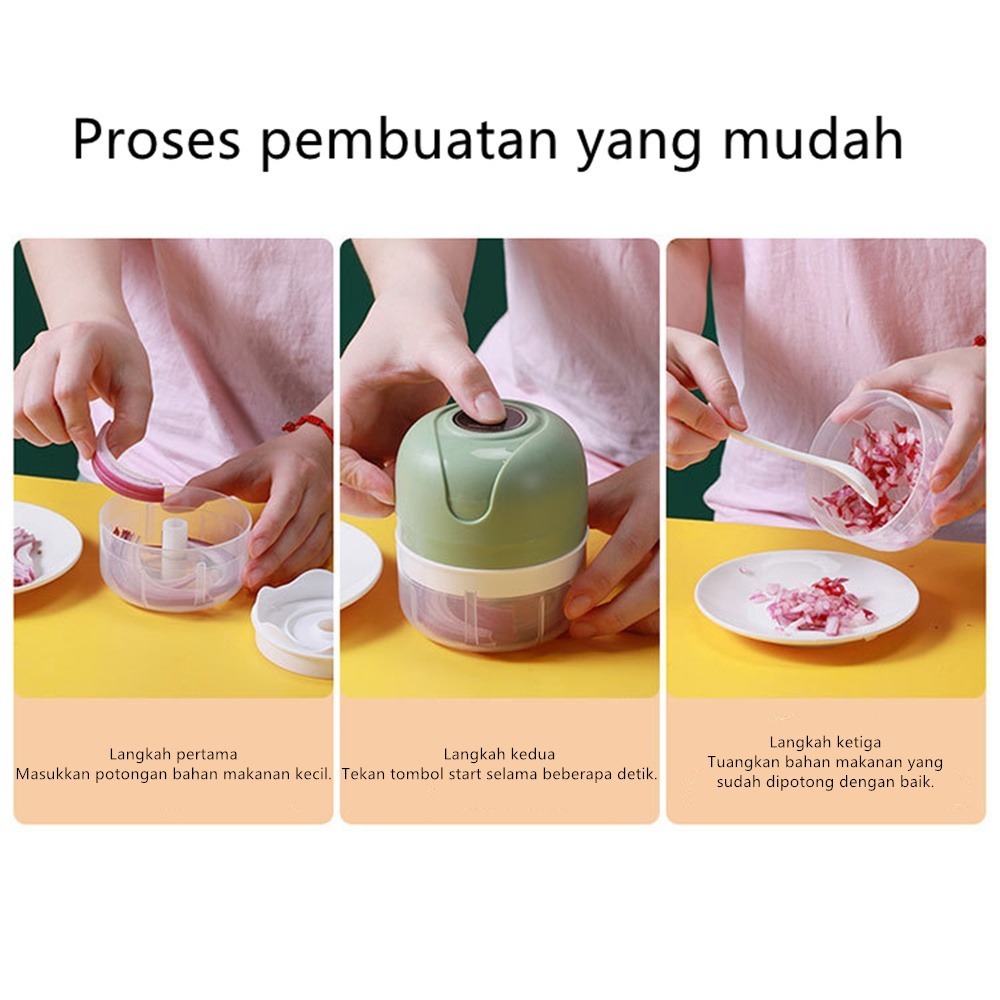 Proses pembuatan yang mudah

Langkah pertama
Masukkan potongan bahan makanan kecil.

Langkah kedua
Tekan tombol start selama beberapa detik.

Langkah ketiga
Tuangkan bahan makanan yang sudah dipotong dengan baik.