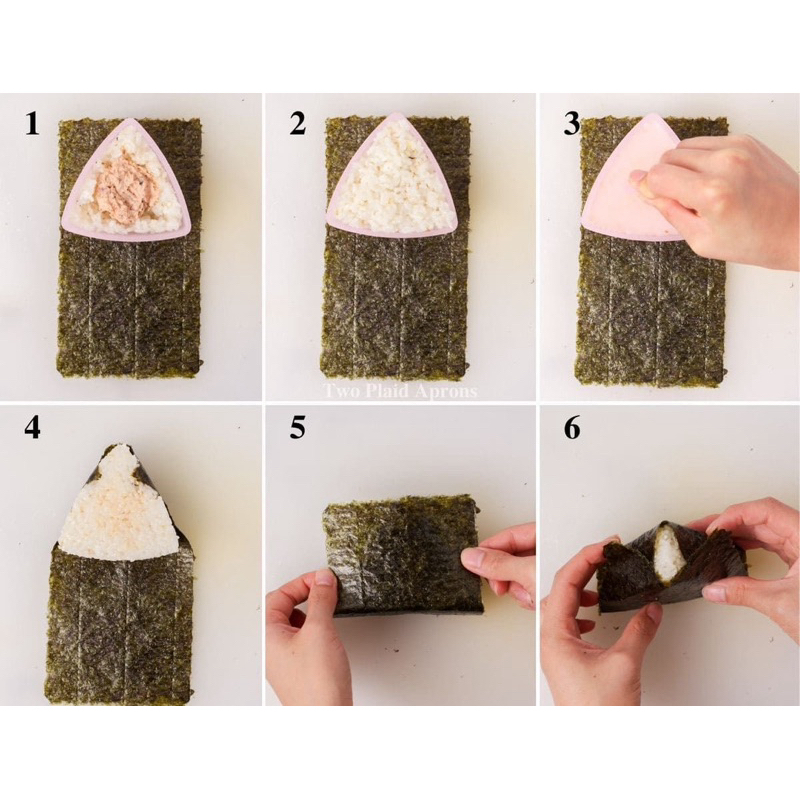 1

2

3

4

5

6

Two Plaid Aprons