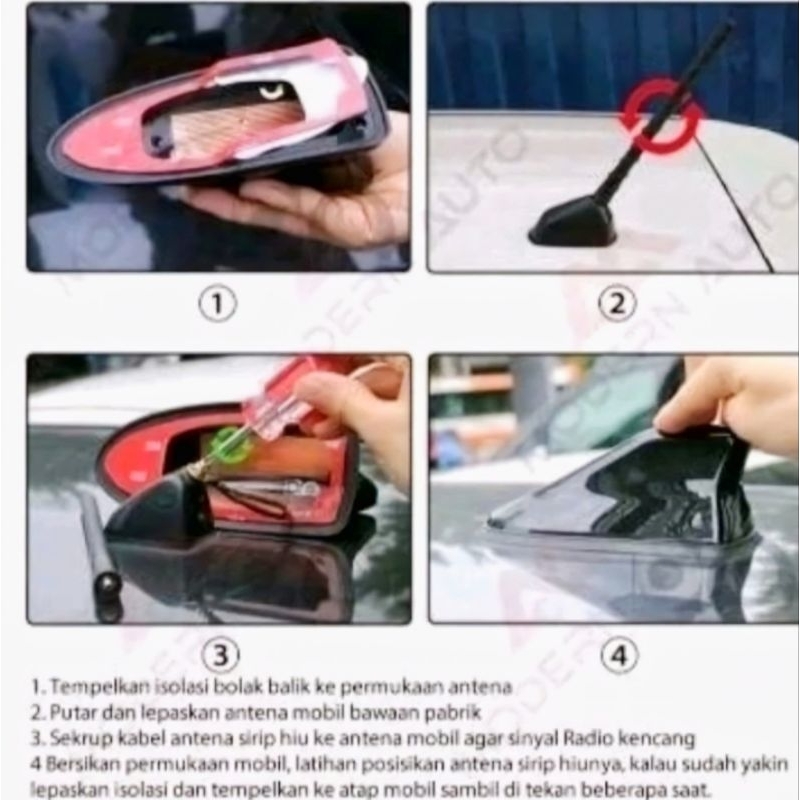 ①

②

③

④

1. Tempelkan isolasi bolak balik ke permukaan antena
2. Putar dan lepaskan antena mobil bawaan pabrik
3. Sekrup kabel antena sirip hiu ke antena mobil agar sinyal Radio kencang
4 Bersikan permukaan mobil, latihan posisikan antena sirip hiunya, kalau sudah yakin lepaskan isolasi dan tempelkan ke atap mobil sambil di tekan beberapa saat.

MODERN AUTO