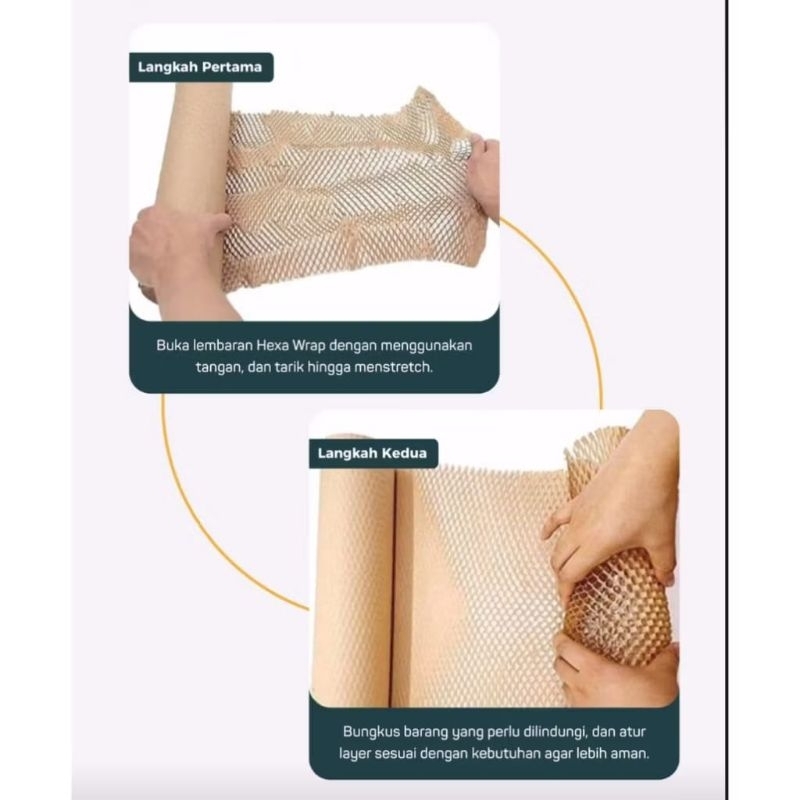 Langkah Pertama

Buka lembaran Hexa Wrap dengan menggunakan tangan, dan tarik hingga menstretch.

Langkah Kedua

Bungkus barang yang perlu dilindungi, dan atur layer sesuai dengan kebutuhan agar lebih aman.