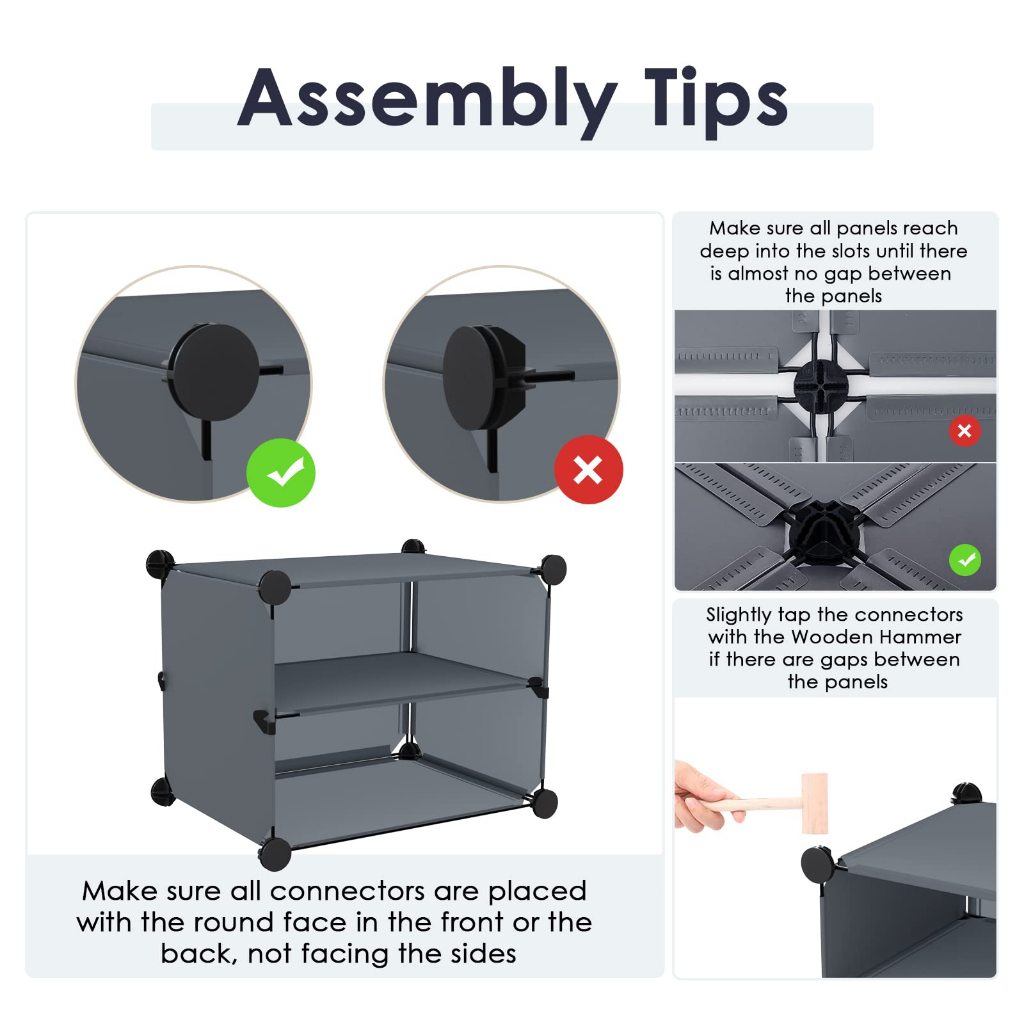 Assembly Tips

Make sure all connectors are placed with the round face in the front or the back, not facing the sides

Make sure all panels reach deep into the slots until there is almost no gap between the panels

Slightly tap the connectors with the Wooden Hammer if there are gaps between the panels