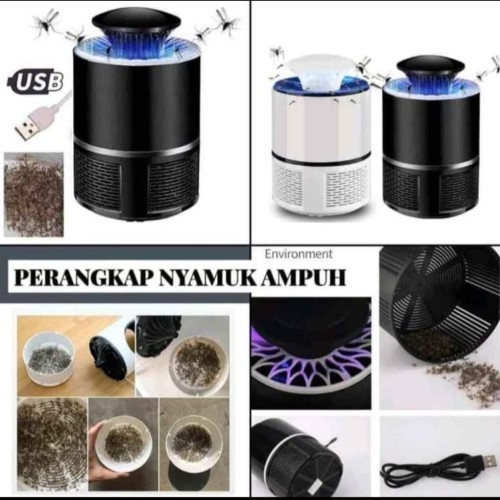 USB

Environment

PERANGKAP NYAMUK AMPUH