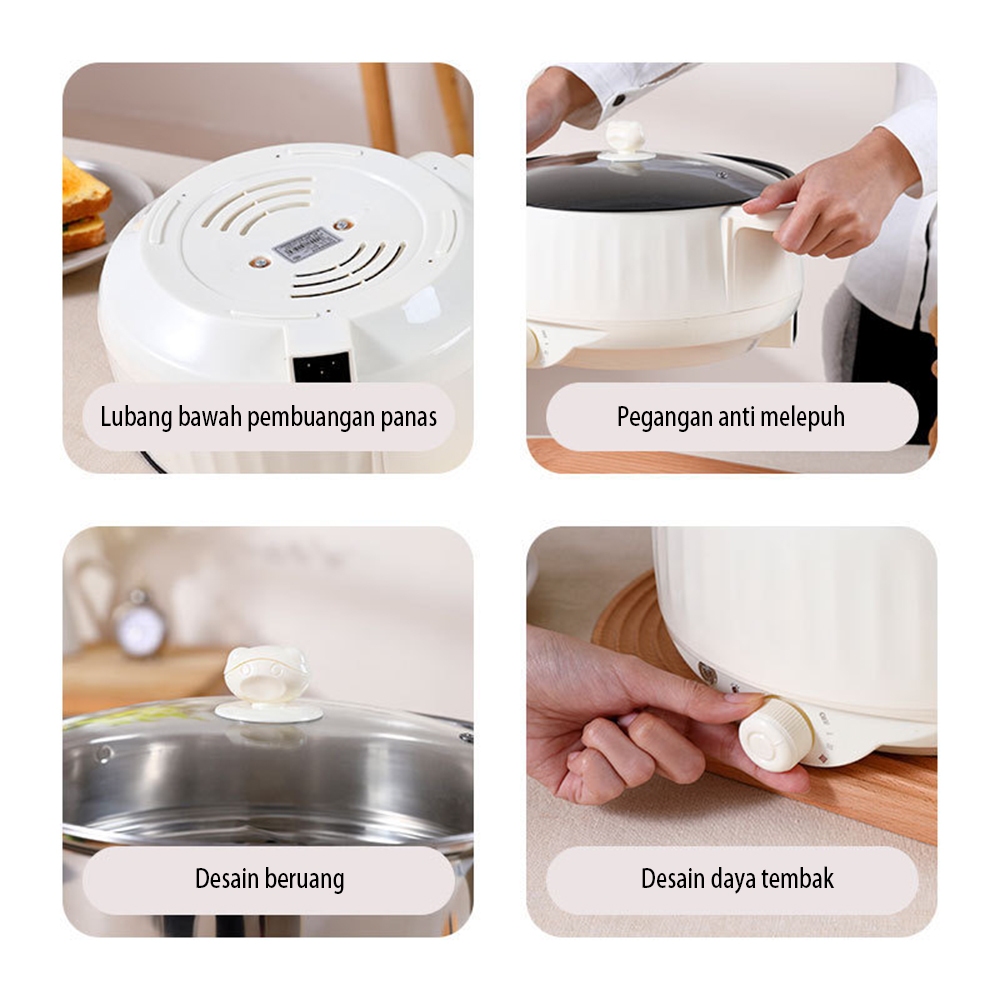 Lubang bawah pembuangan panas

Pegangan anti melepuh

Desain beruang

Desain daya tembak