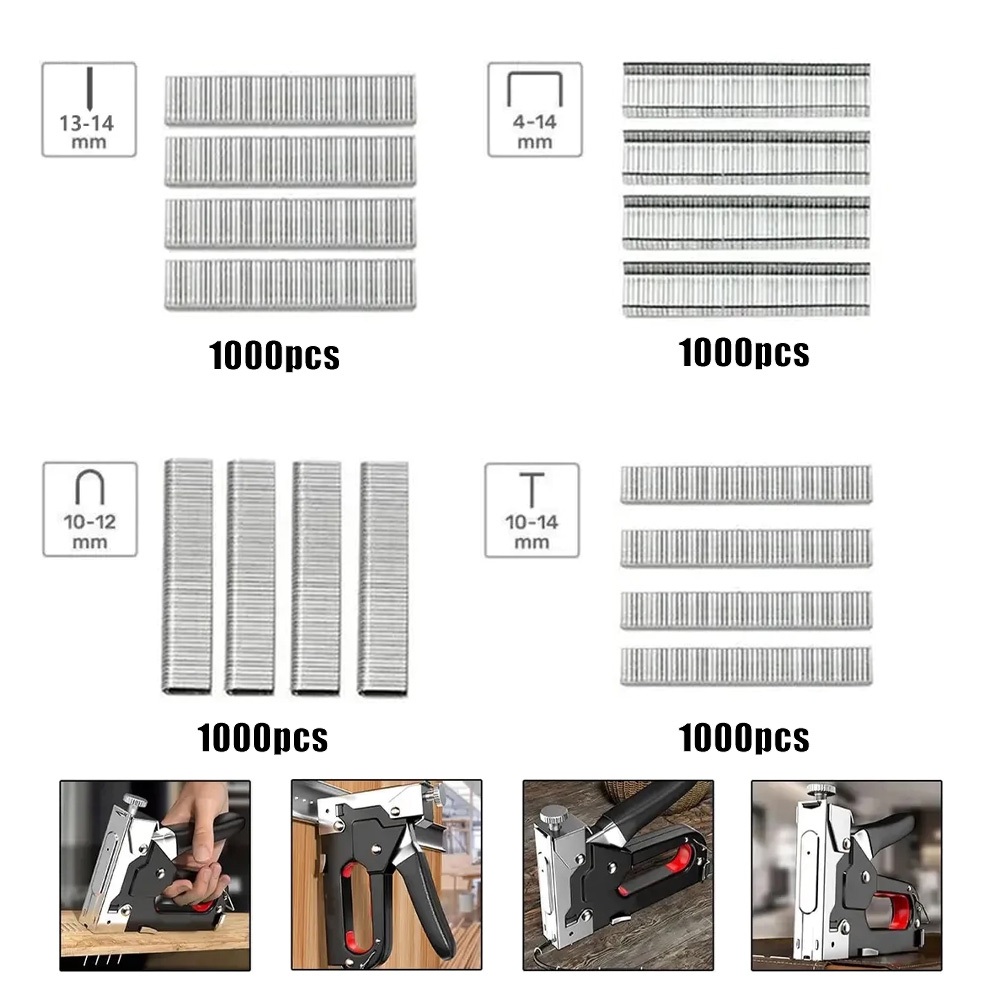 13-14 mm

1000pcs

4-14 mm

1000pcs

10-12 mm

1000pcs

10-14 mm

1000pcs