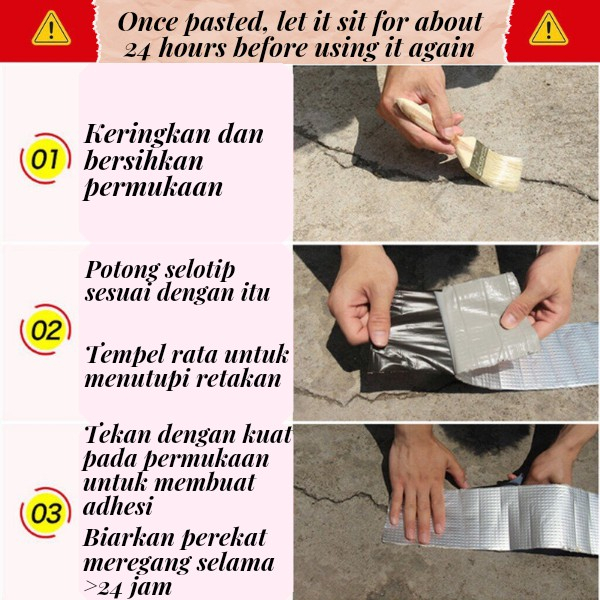 Once pasted, let it sit for about 24 hours before using it again

01

Keringkan dan bersihkan permukaan

02

Potong selotip sesuai dengan itu

Tempel rata untuk menutupi retakan

03

Tekan dengan kuat pada permukaan untuk membuat adhesi

Biarkan perekat meregang selama >24 jam