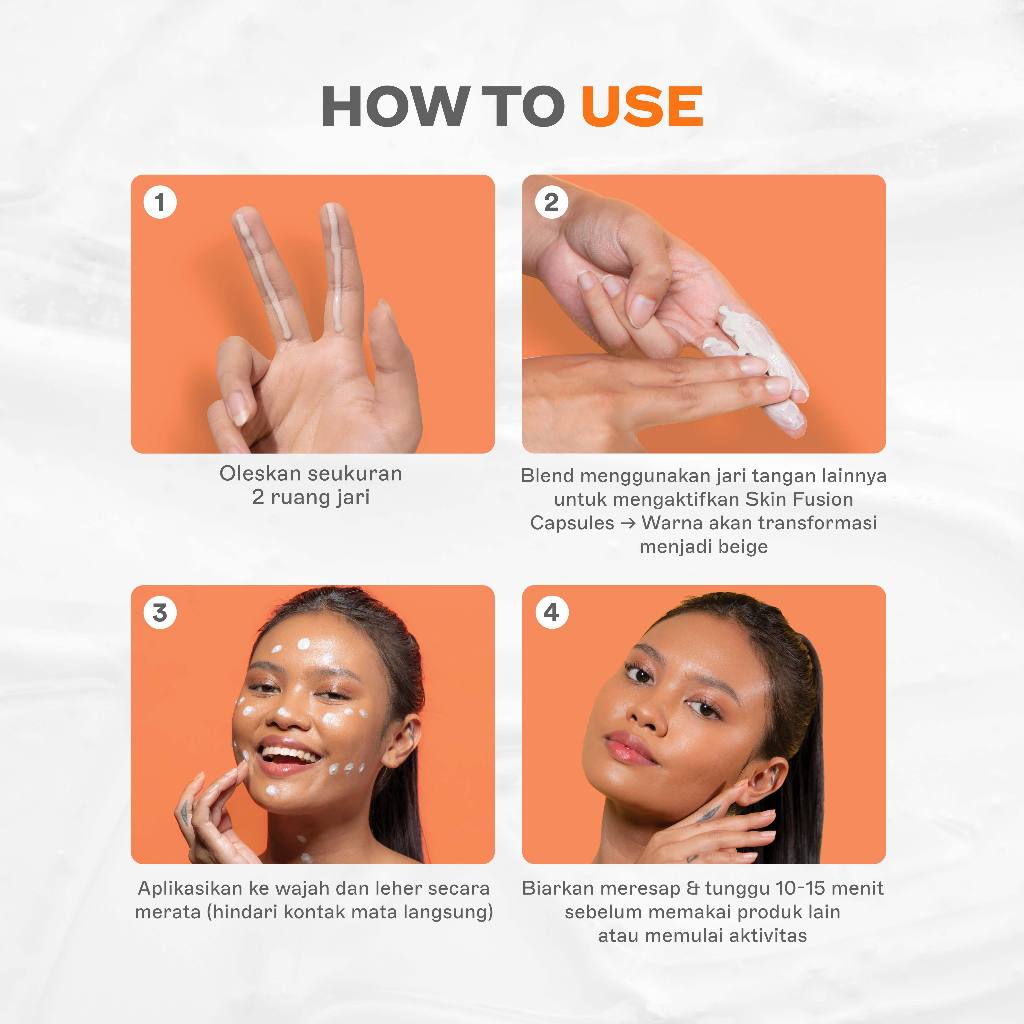 HOW TO USE

1

Oleskan seukuran 2 ruang jari

2

Blend menggunakan jari tangan lainnya untuk mengaktifkan Skin Fusion Capsules → Warna akan transformasi menjadi beige

3

Aplikasikan ke wajah dan leher secara merata (hindari kontak mata langsung)

4

Biarkan meresap & tunggu 10-15 menit sebelum memakai produk lain atau memulai aktivitas