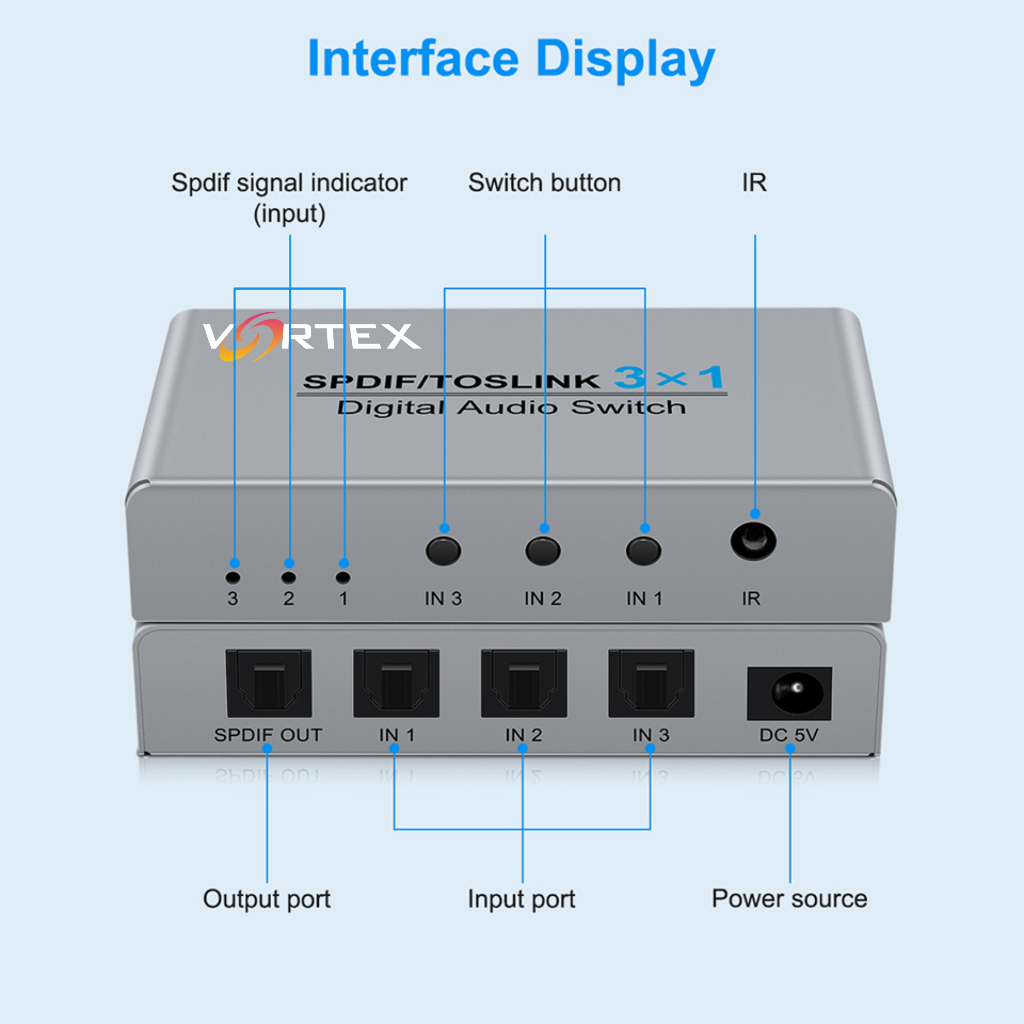 Interface Display

Spdif signal indicator (input)

Switch button

IR

VORTEX

SPDIF/TOSLINK 3×1
Digital Audio Switch

3 2 1

IN 3 IN 2 IN 1 IR

SPDIF OUT IN 1 IN 2 IN 3 DC 5V

Output port

Input port

Power source