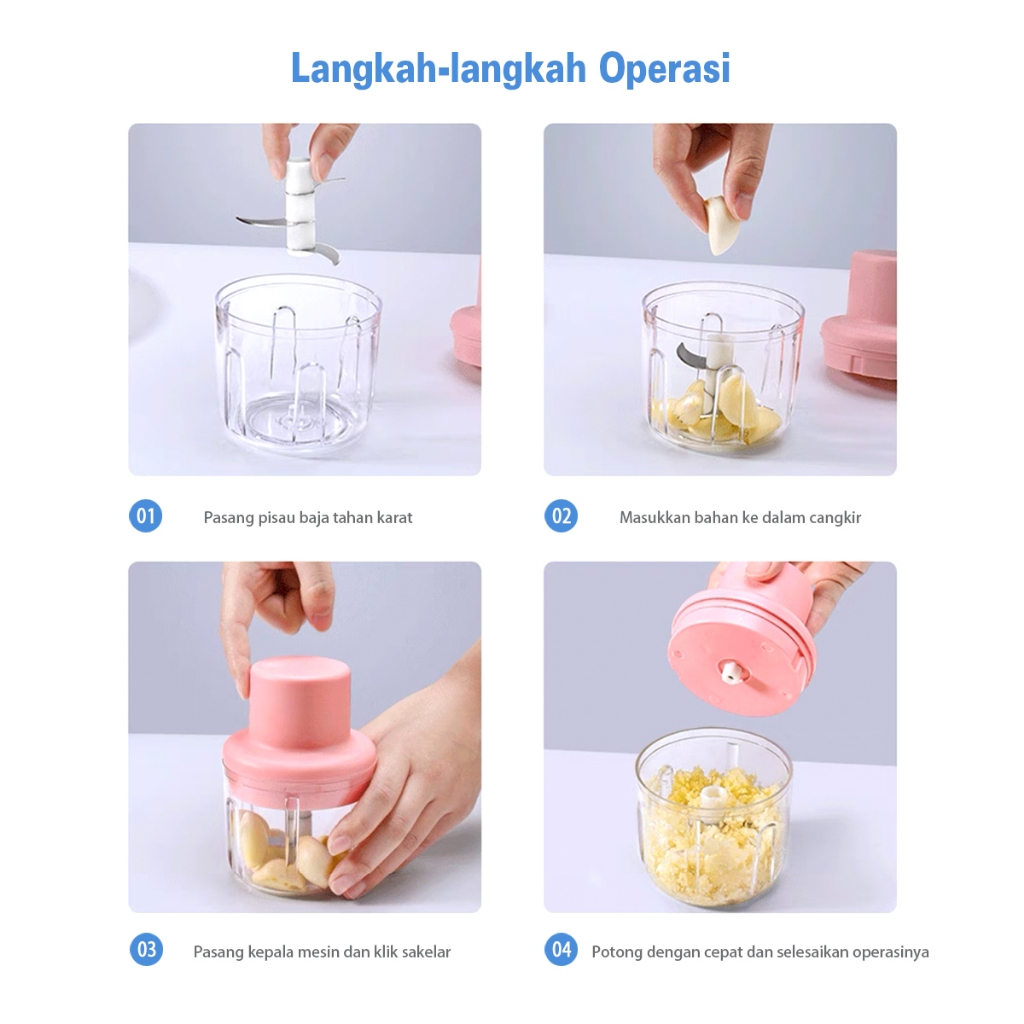 Langkah-langkah Operasi

01 Pasang pisau baja tahan karat

02 Masukkan bahan ke dalam cangkir

03 Pasang kepala mesin dan klik sakelar

04 Potong dengan cepat dan selesaikan operasinya