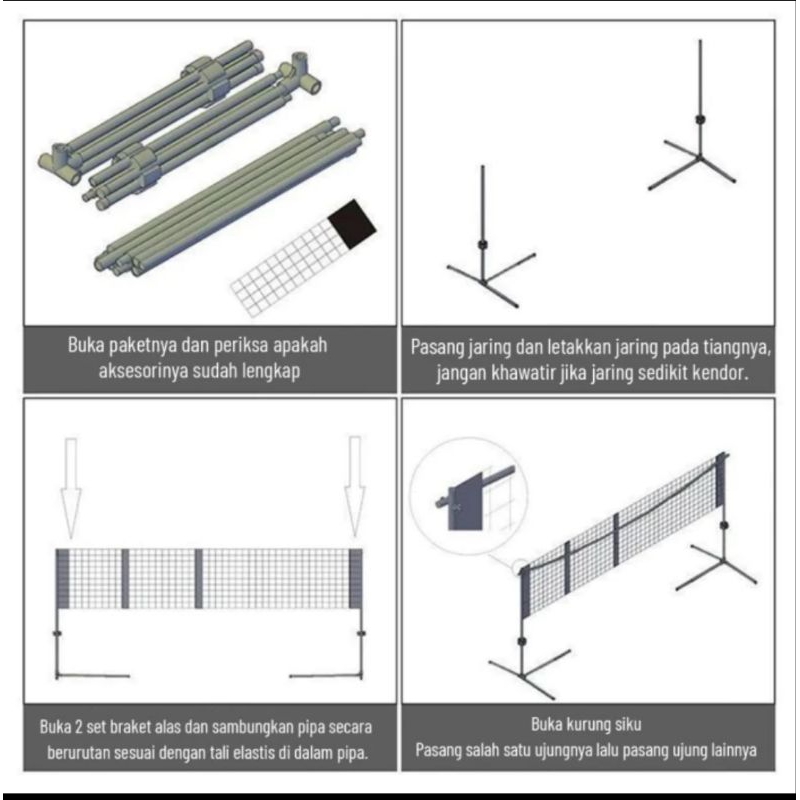 Buka paketnya dan periksa apakah aksesorinya sudah lengkap

Pasang jaring dan letakkan jaring pada tiangnya, jangan khawatir jika jaring sedikit kendor.

Buka 2 set braket alas dan sambungkan pipa secara berurutan sesuai dengan tali elastis di dalam pipa.

Buka kurung siku
Pasang salah satu ujungnya lalu pasang ujung lainnya