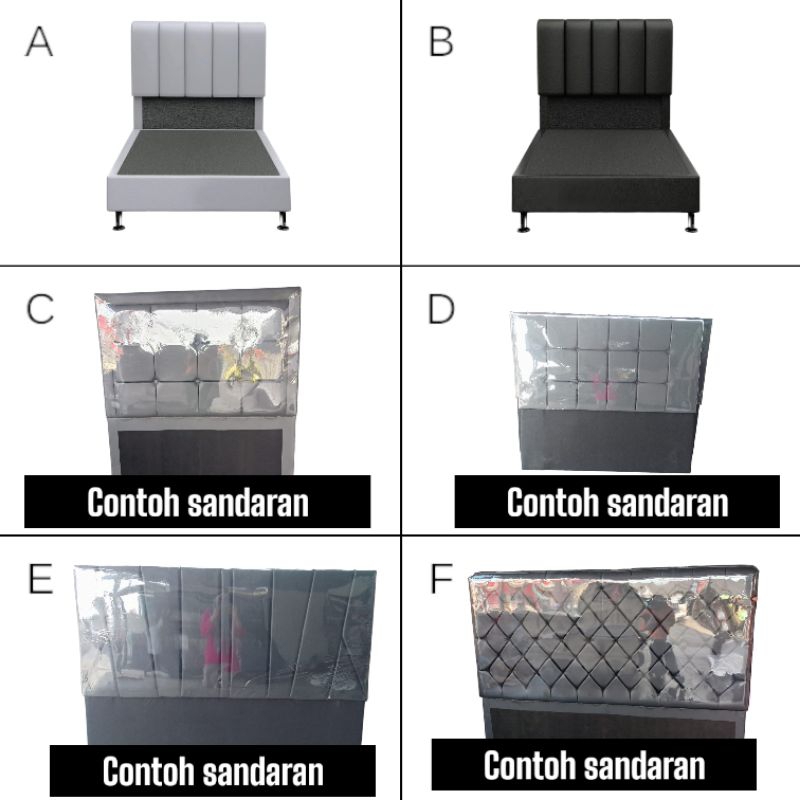 A

B

C

Contoh sandaran

D

Contoh sandaran

E

Contoh sandaran

F

Contoh sandaran