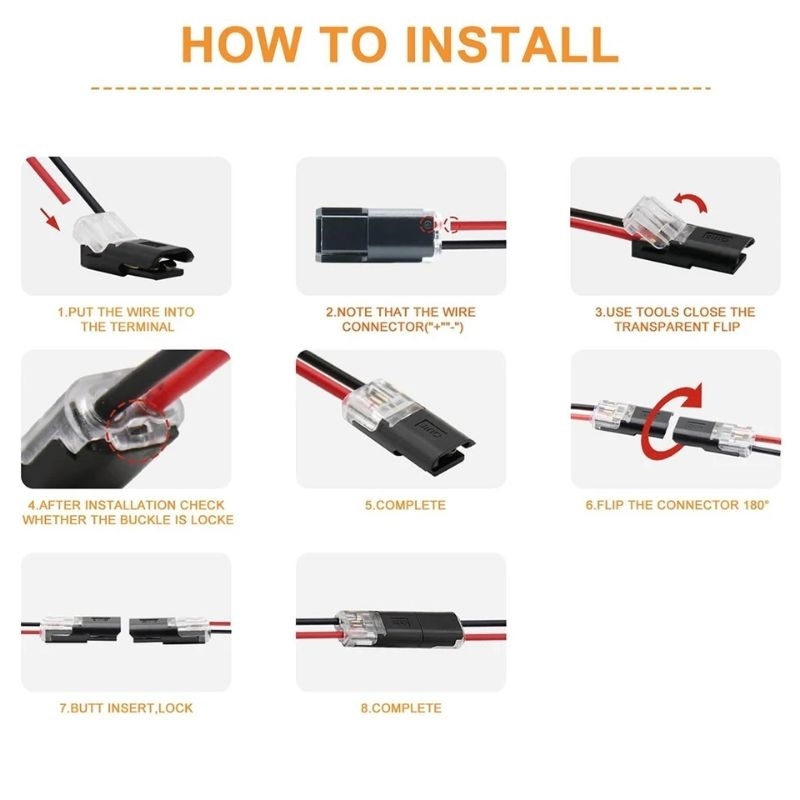 HOW TO INSTALL

1.PUT THE WIRE INTO THE TERMINAL

2.NOTE THAT THE WIRE CONNECTOR("+""-")

3.USE TOOLS CLOSE THE TRANSPARENT FLIP

4.AFTER INSTALLATION CHECK WHETHER THE BUCKLE IS LOCKE

5.COMPLETE

6.FLIP THE CONNECTOR 180°

7.BUTT INSERT,LOCK

8.COMPLETE