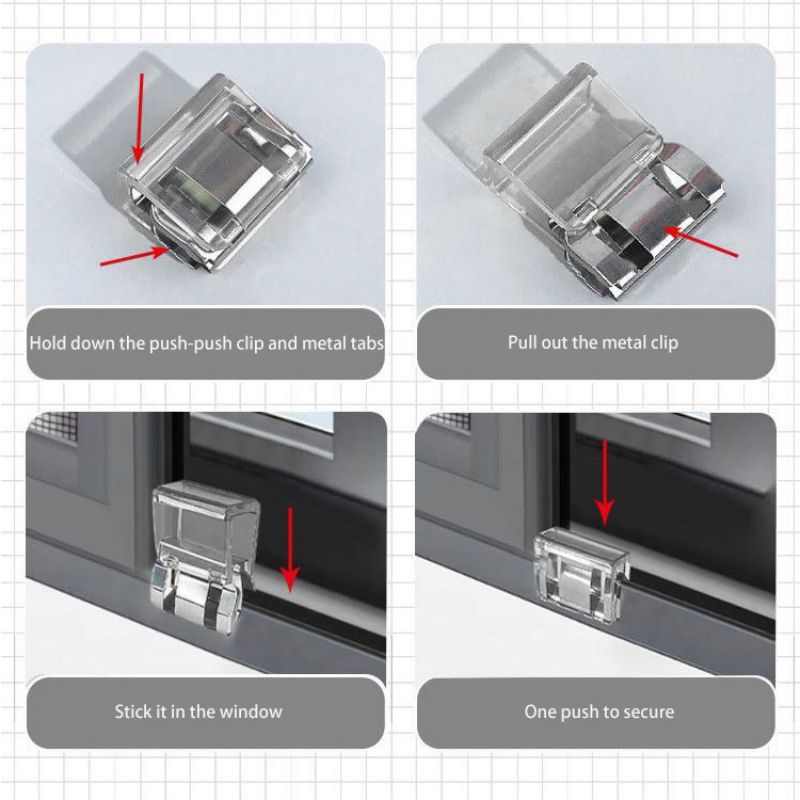 Hold down the push-push clip and metal tabs

Pull out the metal clip

Stick it in the window

One push to secure