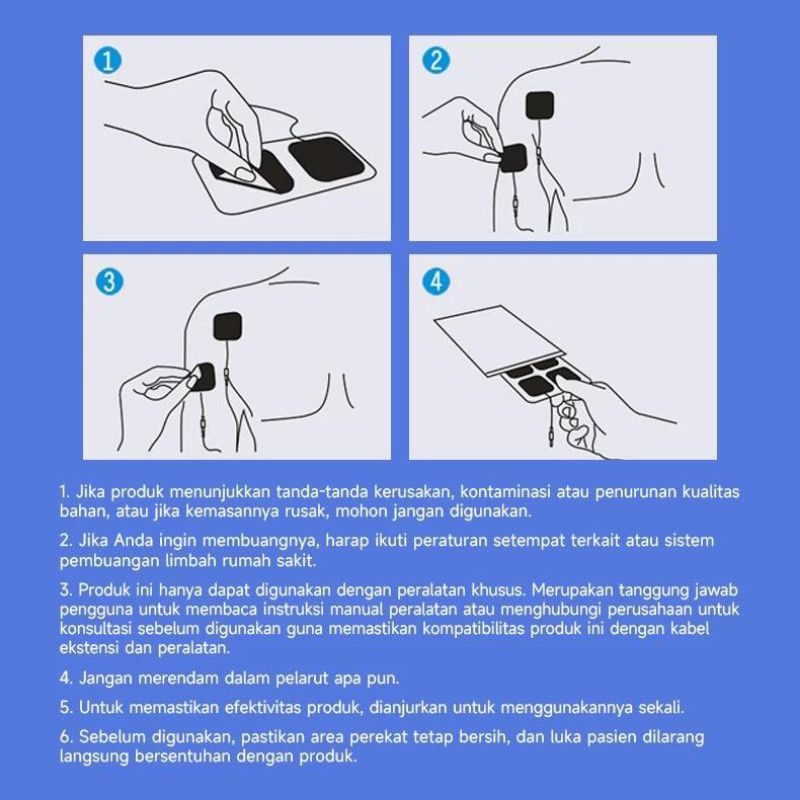 1

2

3

4

1. Jika produk menunjukkan tanda-tanda kerusakan, kontaminasi atau penurunan kualitas bahan, atau jika kemasannya rusak, mohon jangan digunakan.

2. Jika Anda ingin membuangnya, harap ikuti peraturan setempat terkait atau sistem pembuangan limbah rumah sakit.

3. Produk ini hanya dapat digunakan dengan peralatan khusus. Merupakan tanggung jawab pengguna untuk membaca instruksi manual peralatan atau menghubungi perusahaan untuk konsultasi sebelum digunakan guna memastikan kompatibilitas produk ini dengan kabel ekstensi dan peralatan.

4. Jangan merendam dalam pelarut apa pun.

5. Untuk memastikan efektivitas produk, dianjurkan untuk menggunakannya sekali.

6. Sebelum digunakan, pastikan area perekat tetap bersih, dan luka pasien dilarang langsung bersentuhan dengan produk.