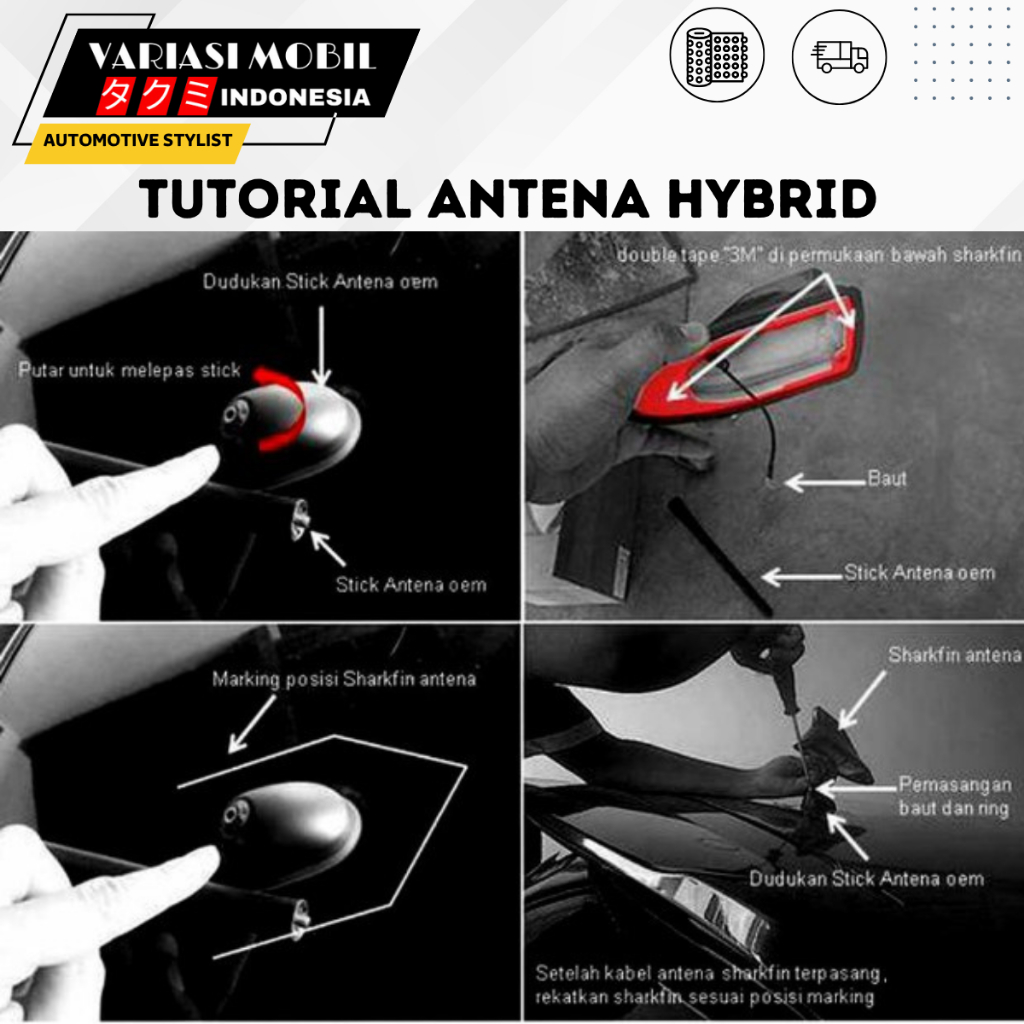 VARIASI MOBIL
タクミ INDONESIA
AUTOMOTIVE STYLIST

TUTORIAL ANTENA HYBRID

Dudukan Stick Antena oem
Putar untuk melepas stick
Stick Antena oem

double tape "3M" di permukaan bawah sharkfin
Baut
Stick Antena oem

Marking posisi Sharkfin antena

Sharkfin antena
Pemasangan baut dan ring
Dudukan Stick Antena oem
Setelah kabel antena sharkfin terpasang, rekatkan sharkfin sesuai posisi marking