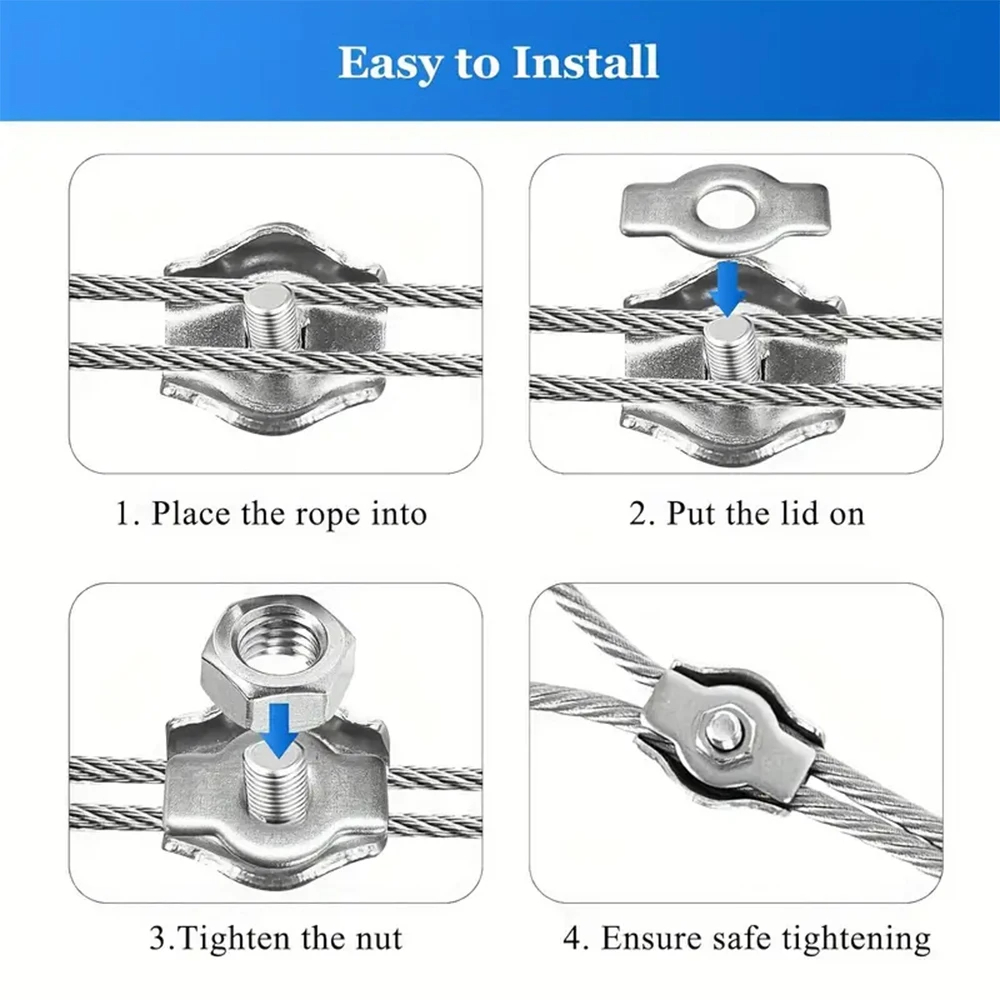 Easy to Install

1. Place the rope into

2. Put the lid on

3.Tighten the nut

4. Ensure safe tightening