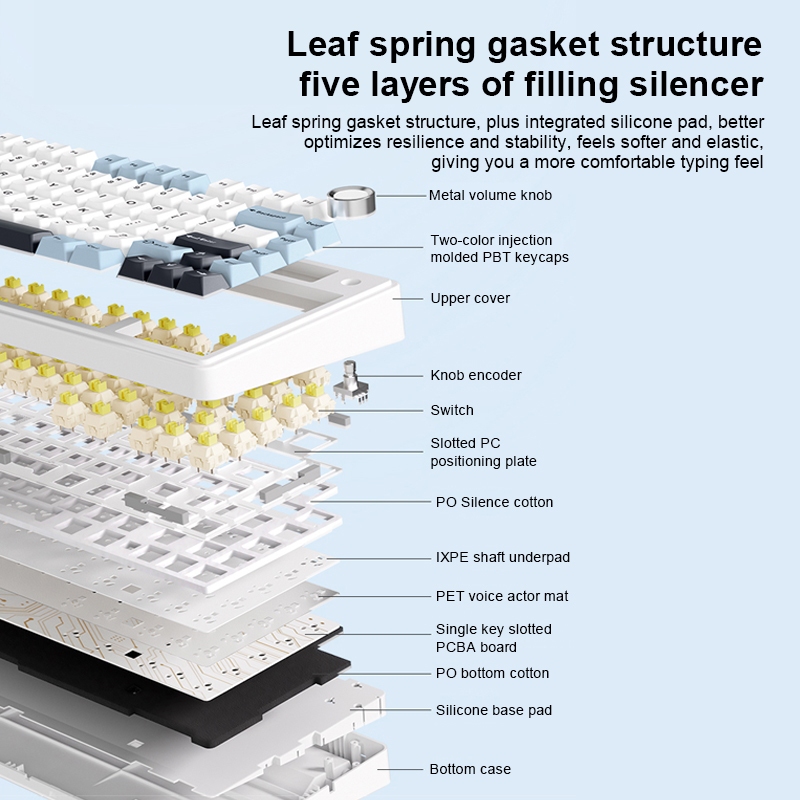 Leaf spring gasket structure five layers of filling silencer

Leaf spring gasket structure, plus integrated silicone pad, better optimizes resilience and stability, feels softer and elastic, giving you a more comfortable typing feel

Metal volume knob

Two-color injection molded PBT keycaps

Upper cover

Knob encoder

Switch

Slotted PC positioning plate

PO Silence cotton

IXPE shaft underpad

PET voice actor mat

Single key slotted PCBA board

PO bottom cotton

Silicone base pad

Bottom case