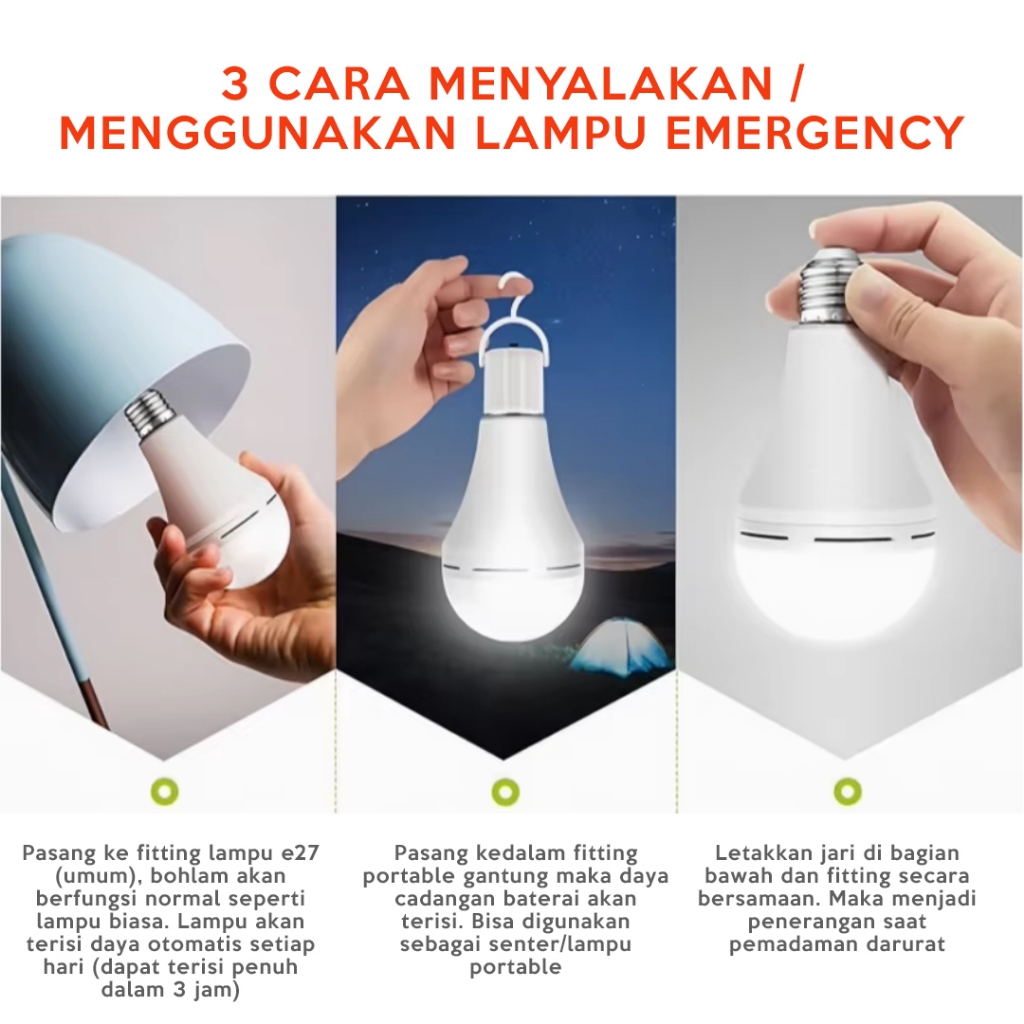 3 CARA MENYALAKAN / MENGGUNAKAN LAMPU EMERGENCY

Pasang ke fitting lampu e27 (umum), bohlam akan berfungsi normal seperti lampu biasa. Lampu akan terisi daya otomatis setiap hari (dapat terisi penuh dalam 3 jam)

Pasang kedalam fitting portable gantung maka daya cadangan baterai akan terisi. Bisa digunakan sebagai senter/lampu portable

Letakkan jari di bagian bawah dan fitting secara bersamaan. Maka menjadi penerangan saat pemadaman darurat