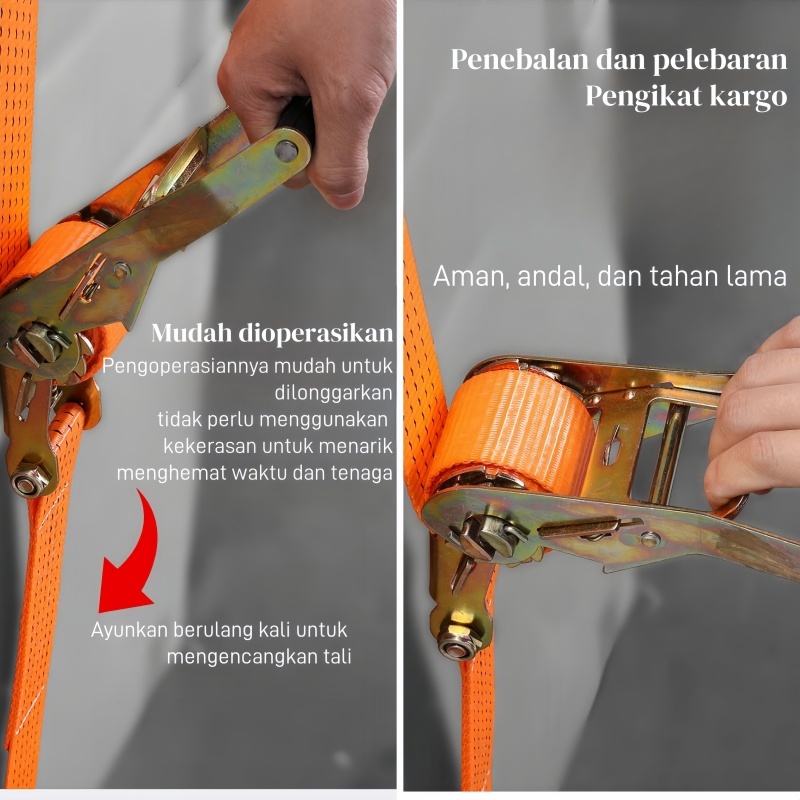 Mudah dioperasikan

Pengoperasiannya mudah untuk dilonggarkan tidak perlu menggunakan kekerasan untuk menarik menghemat waktu dan tenaga

Ayunkan berulang kali untuk mengencangkan tali

Penebalan dan pelebaran Pengikat kargo

Aman, andal, dan tahan lama