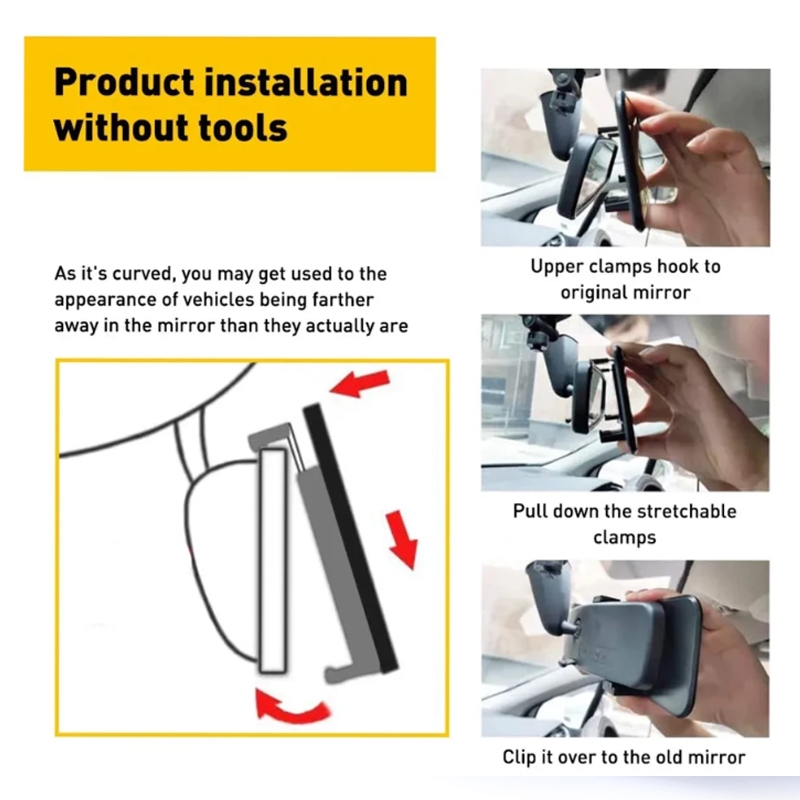 Product installation without tools

As it's curved, you may get used to the appearance of vehicles being farther away in the mirror than they actually are

Upper clamps hook to original mirror

Pull down the stretchable clamps

Clip it over to the old mirror