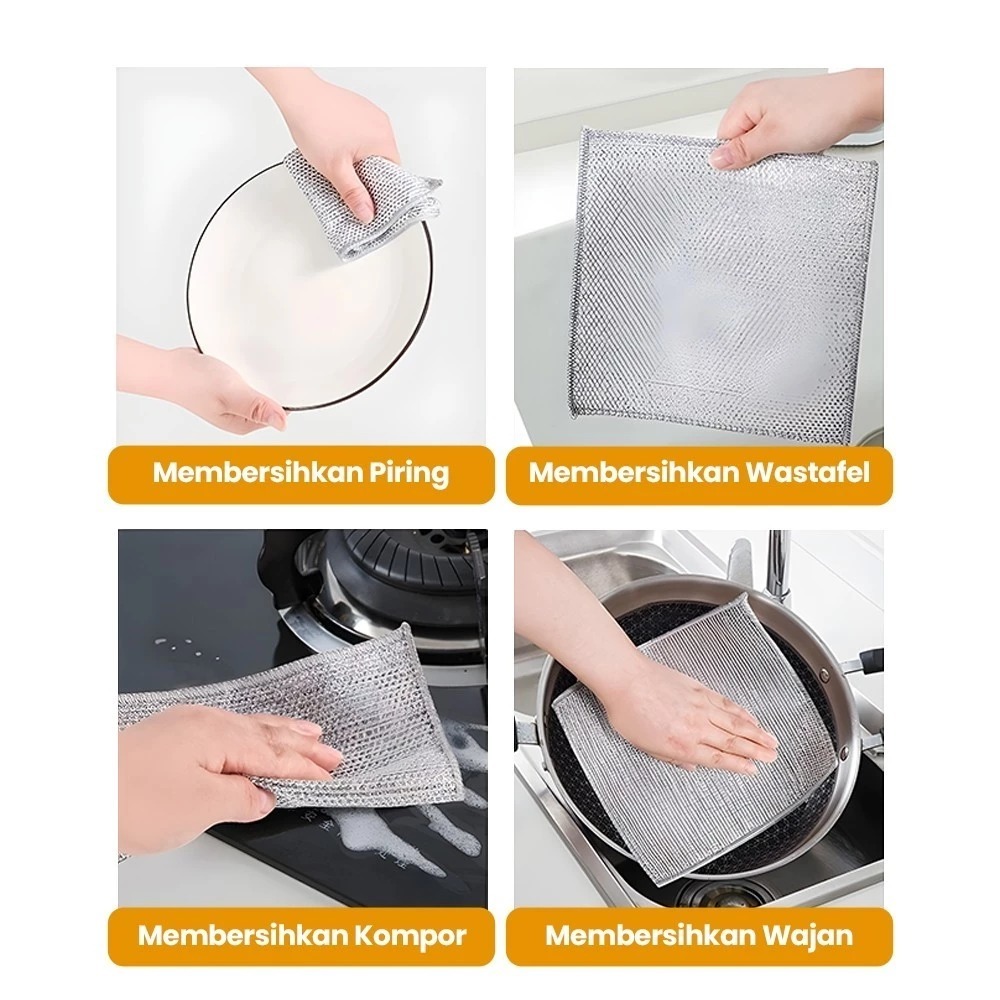 Membersihkan Piring

Membersihkan Wastafel

Membersihkan Kompor

Membersihkan Wajan