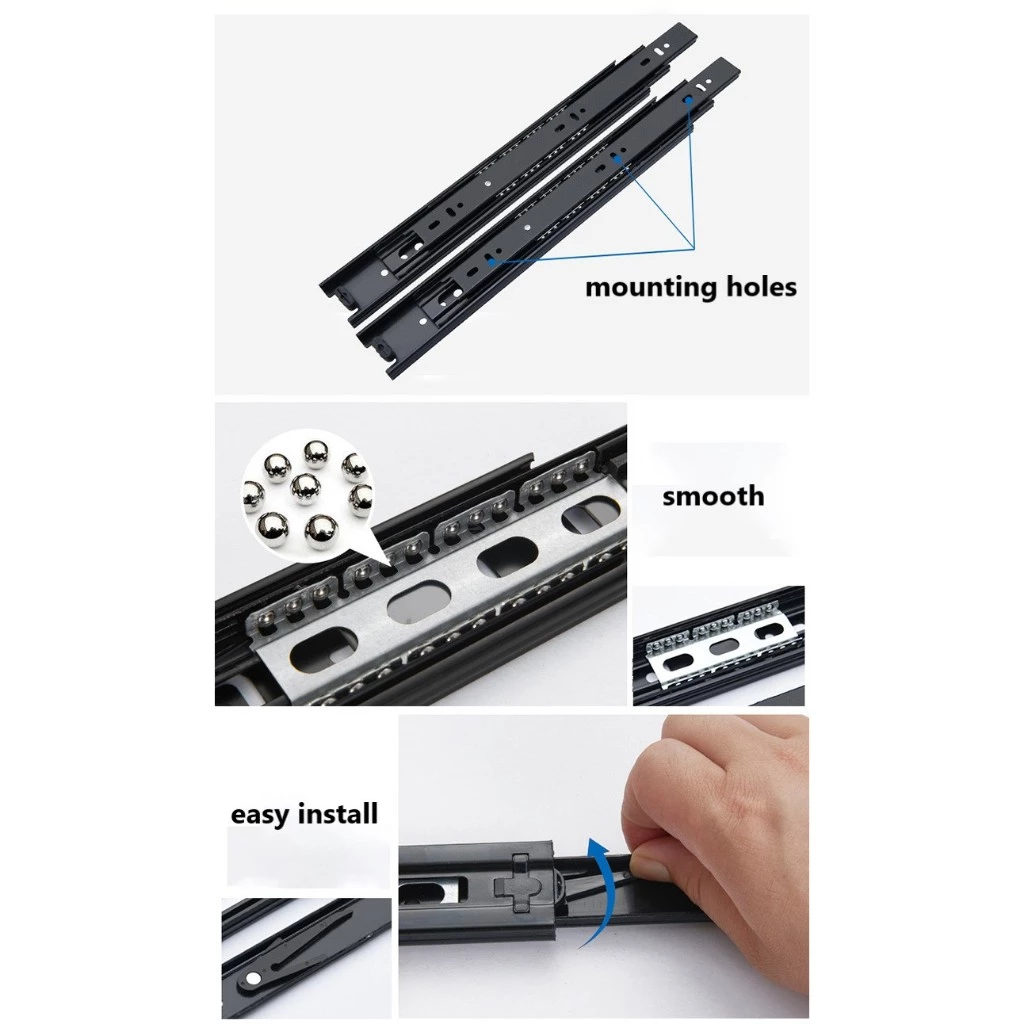 mounting holes

smooth

easy install