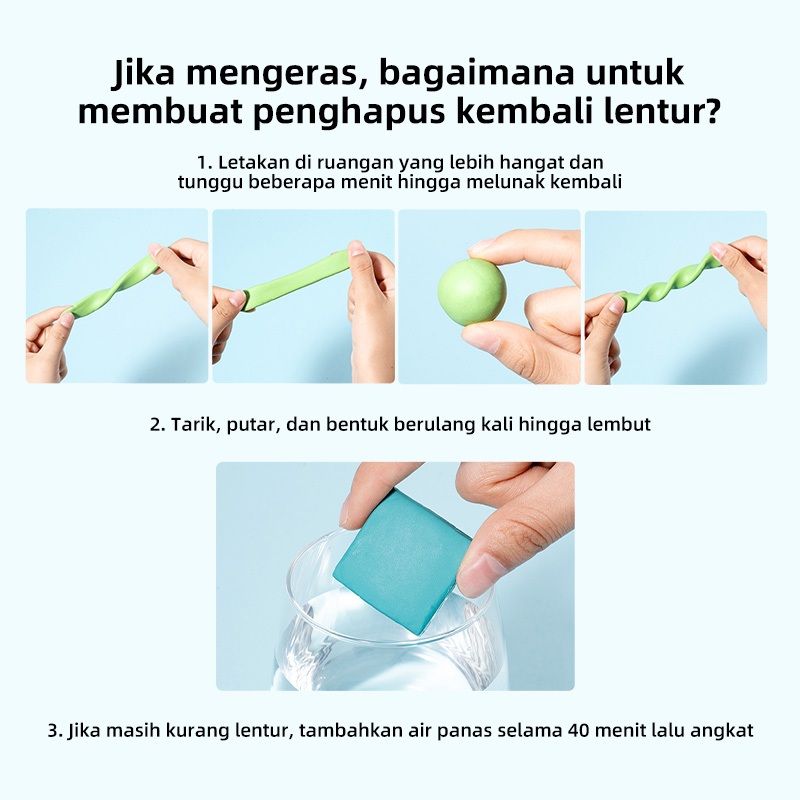 Jika mengeras, bagaimana untuk membuat penghapus kembali lentur?

1. Letakan di ruangan yang lebih hangat dan tunggu beberapa menit hingga melunak kembali

2. Tarik, putar, dan bentuk berulang kali hingga lembut

3. Jika masih kurang lentur, tambahkan air panas selama 40 menit lalu angkat