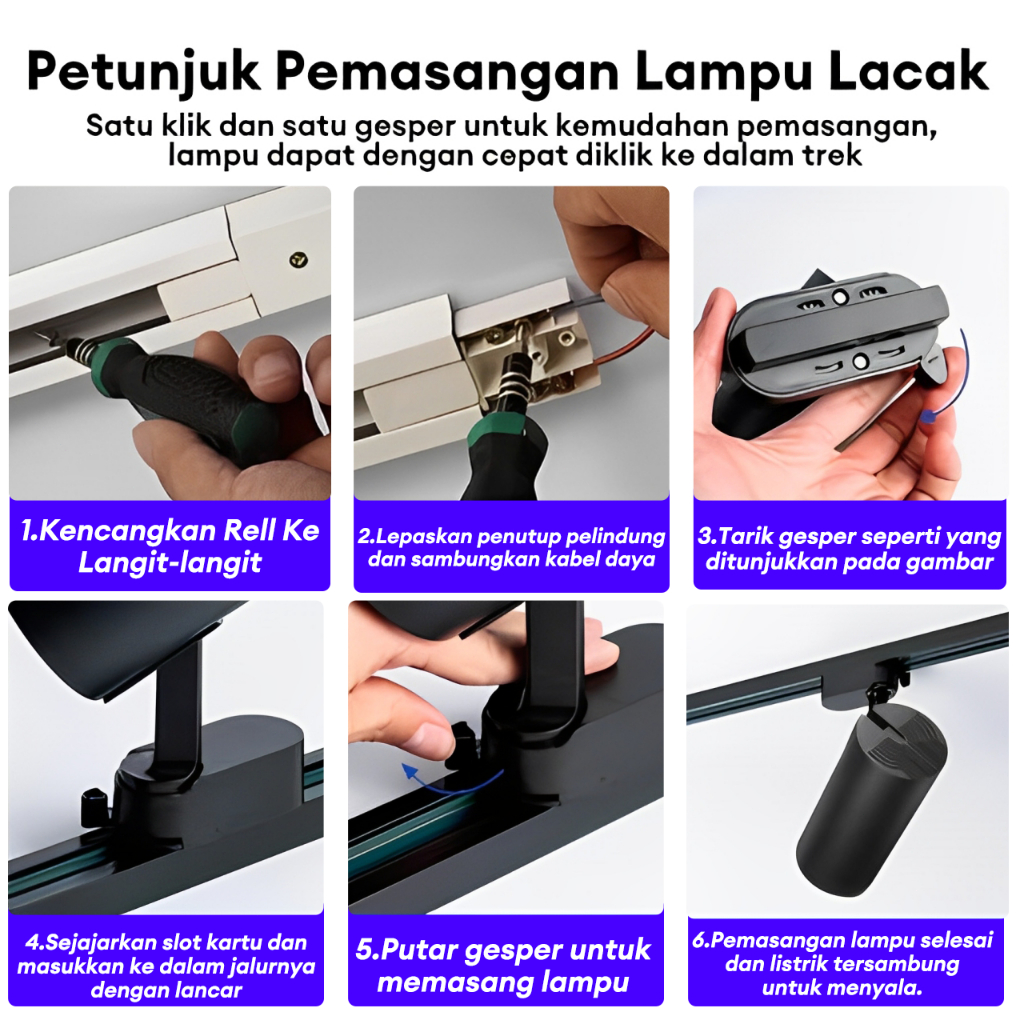 Petunjuk Pemasangan Lampu Lacak

Satu klik dan satu gesper untuk kemudahan pemasangan, lampu dapat dengan cepat diklik ke dalam trek

1.Kencangkan Rell Ke Langit-langit

2.Lepaskan penutup pelindung dan sambungkan kabel daya

3.Tarik gesper seperti yang ditunjukkan pada gambar

4.Sejajarkan slot kartu dan masukkan ke dalam jalurnya dengan lancar

5.Putar gesper untuk memasang lampu

6.Pemasangan lampu selesai dan listrik tersambung untuk menyala.