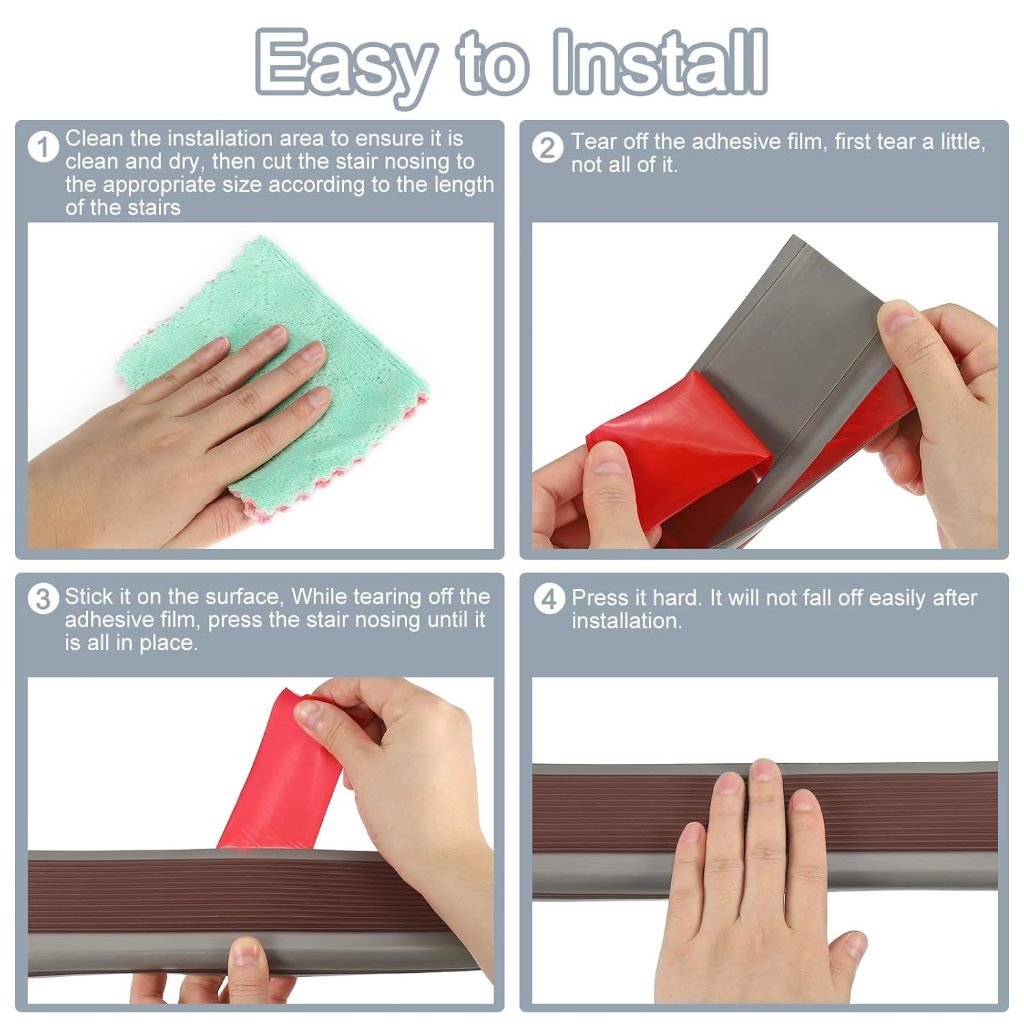 Easy to Install

1 Clean the installation area to ensure it is clean and dry, then cut the stair nosing to the appropriate size according to the length of the stairs

2 Tear off the adhesive film, first tear a little, not all of it.

3 Stick it on the surface, While tearing off the adhesive film, press the stair nosing until it is all in place.

4 Press it hard. It will not fall off easily after installation.