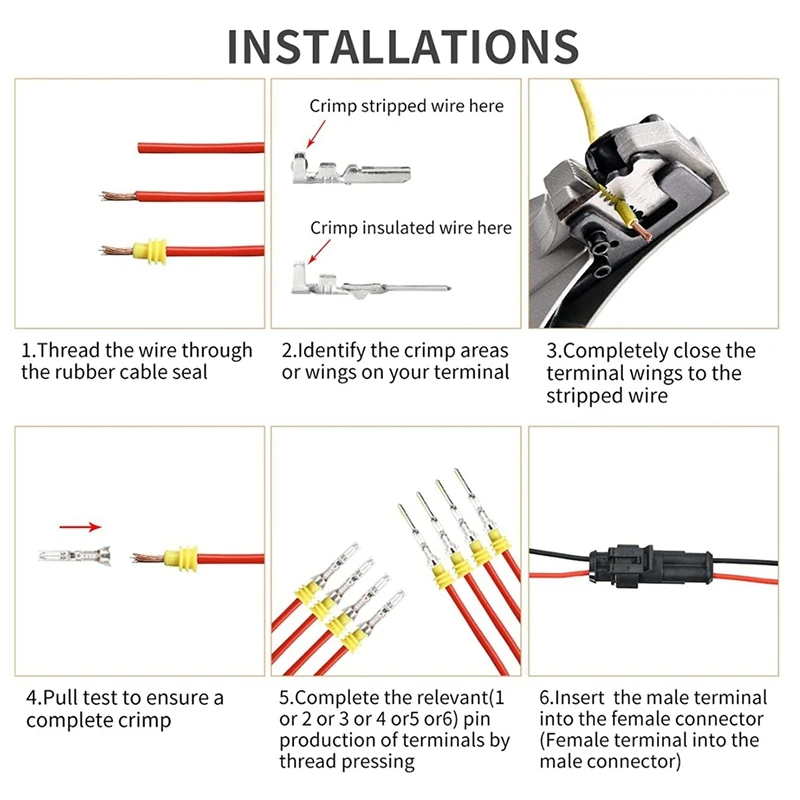 INSTALLATIONS

Crimp stripped wire here

Crimp insulated wire here

1.Thread the wire through the rubber cable seal

2.Identify the crimp areas or wings on your terminal

3.Completely close the terminal wings to the stripped wire

4.Pull test to ensure a complete crimp

5.Complete the relevant(1 or 2 or 3 or 4 or5 or6) pin production of terminals by thread pressing

6.Insert the male terminal into the female connector (Female terminal into the male connector)