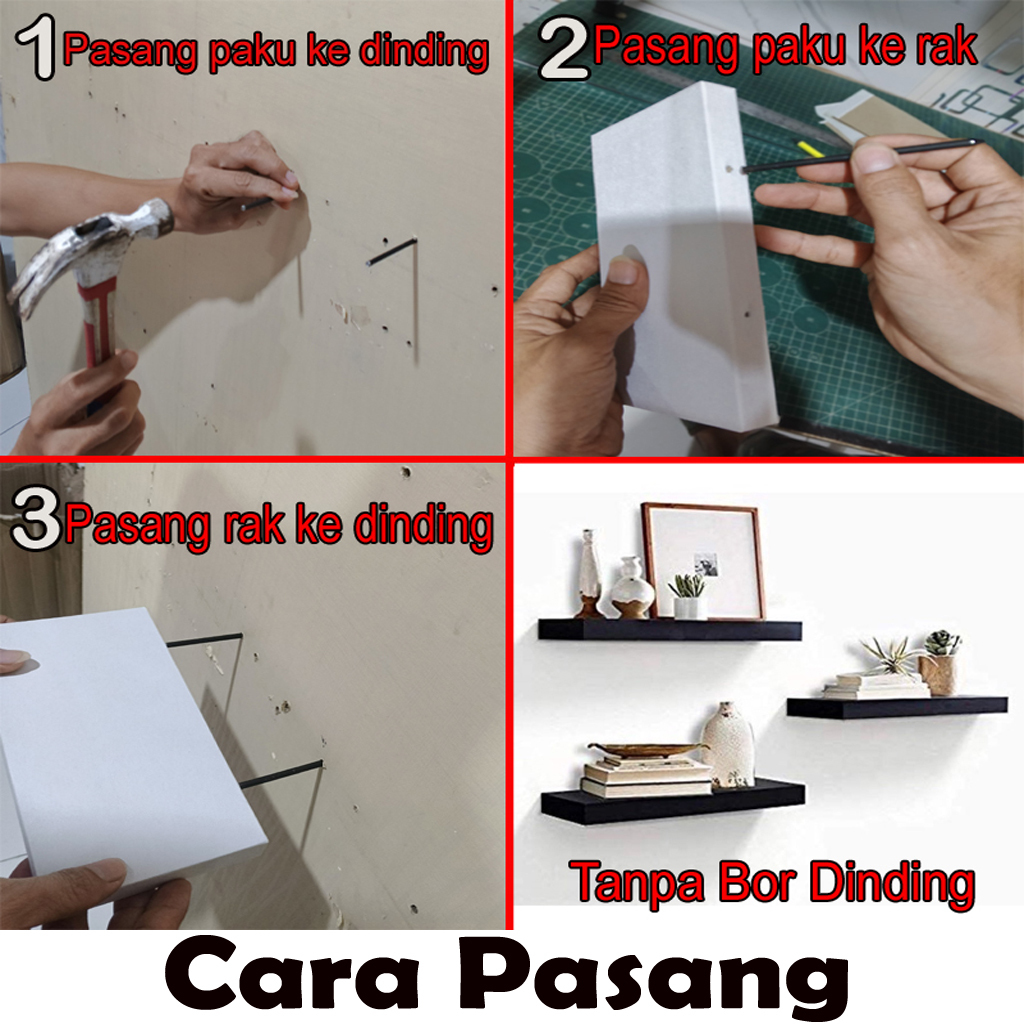 1 Pasang paku ke dinding

2 Pasang paku ke rak

3 Pasang rak ke dinding

Tanpa Bor Dinding

Cara Pasang